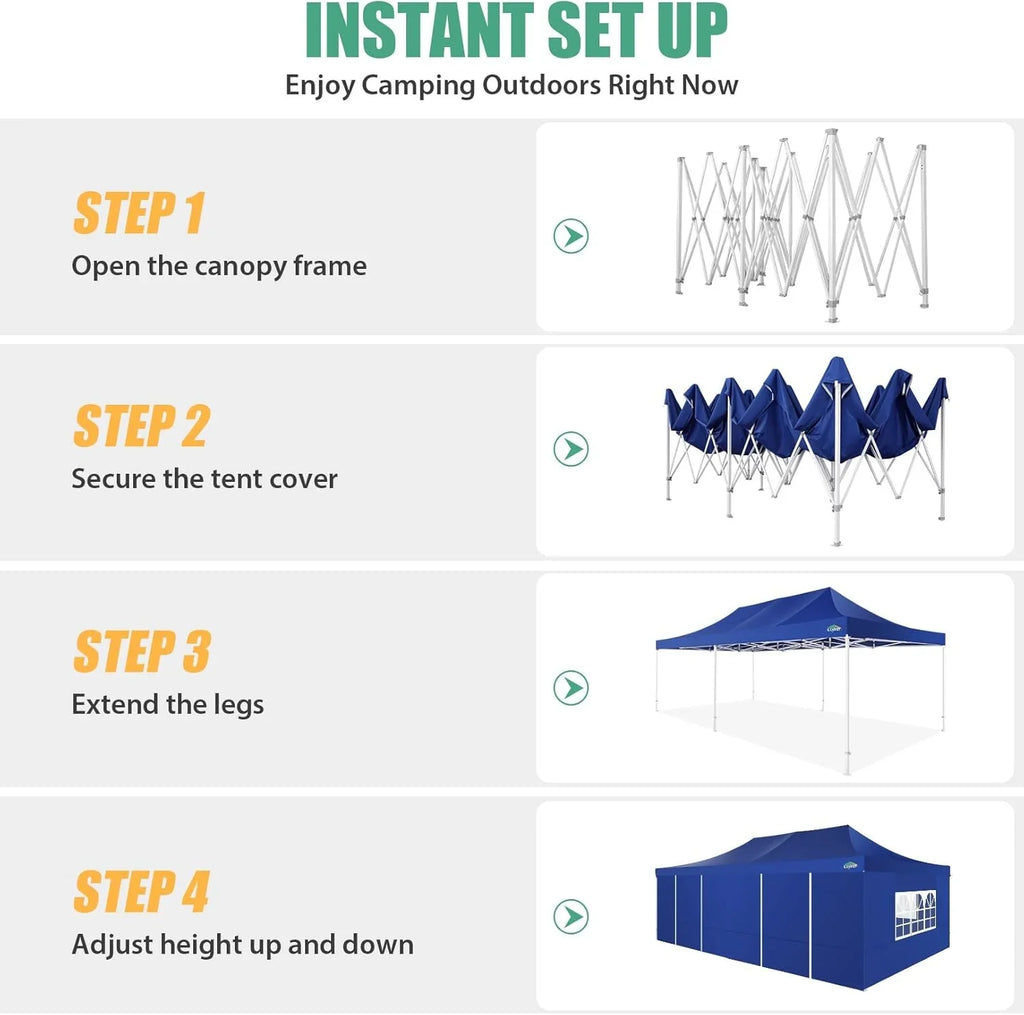 INSTANT SET UP

Enjoy Camping Outdoors Right Now

STEP 1

Open the canopy frame

STEP 2

Secure the tent cover

STEP 3

Extend the legs

STEP 4

Adjust height up and down