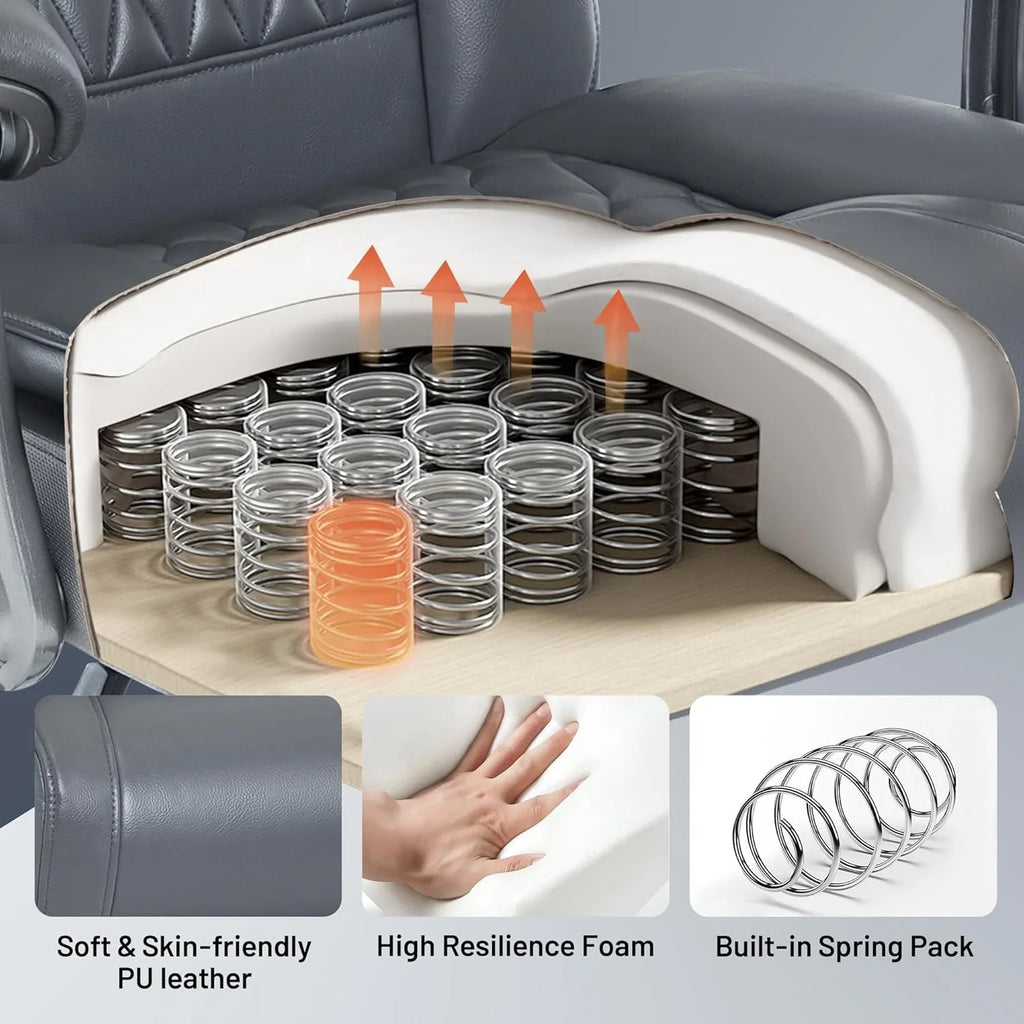 Soft & Skin-friendly PU leather

High Resilience Foam

Built-in Spring Pack