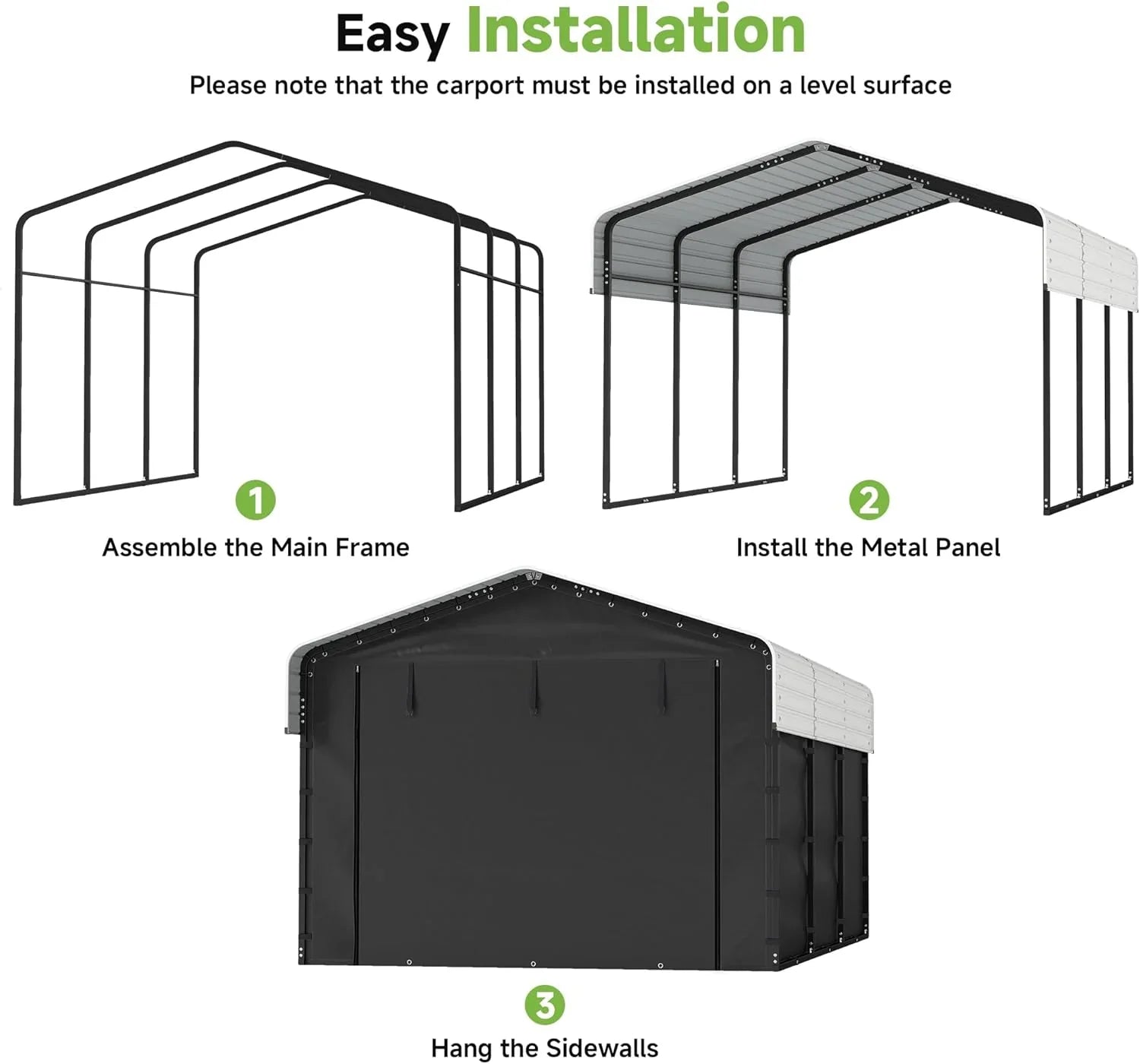 Easy Installation

Please note that the carport must be installed on a level surface

1

Assemble the Main Frame

2

Install the Metal Panel

3

Hang the Sidewalls