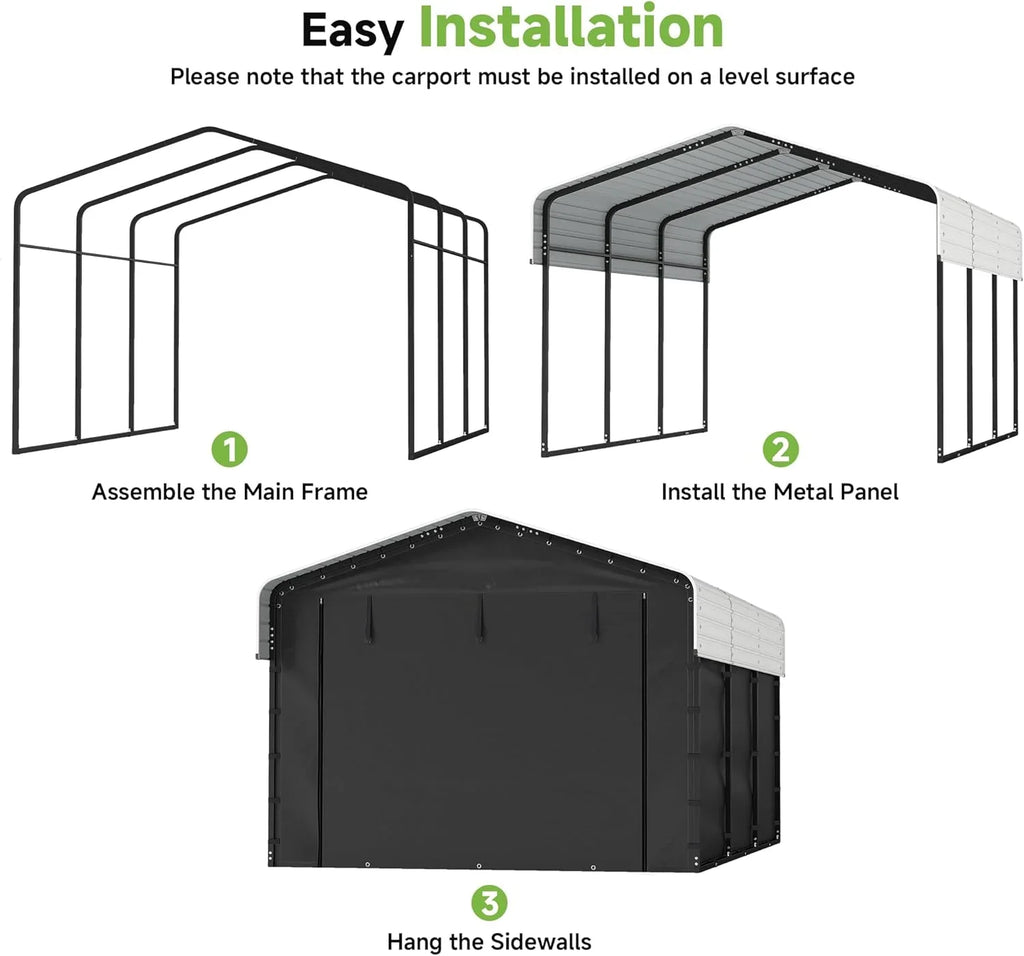 Easy Installation

Please note that the carport must be installed on a level surface

1

Assemble the Main Frame

2

Install the Metal Panel

3

Hang the Sidewalls