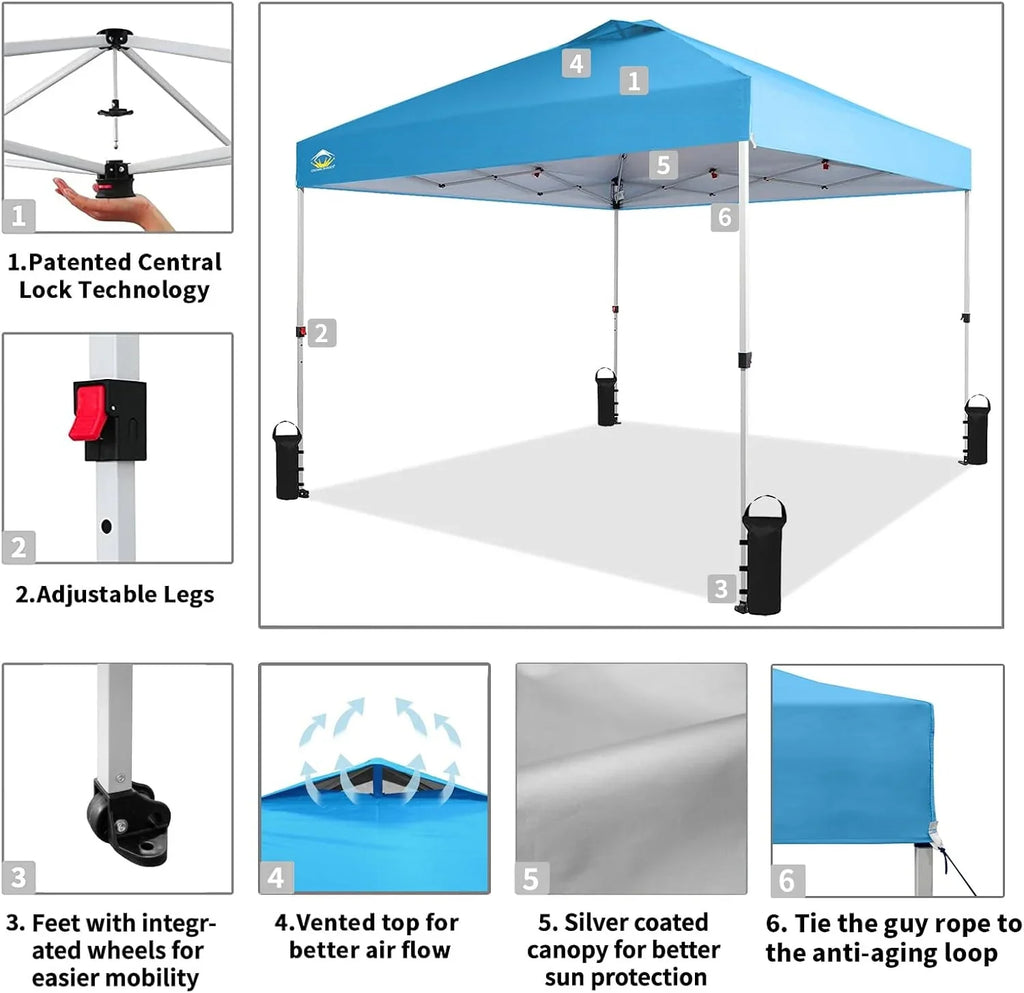 1

1.Patented Central Lock Technology

2

2.Adjustable Legs

4
1
5
6
2
3

3

3. Feet with integrated wheels for easier mobility

4

4.Vented top for better air flow

5

5. Silver coated canopy for better sun protection

6

6. Tie the guy rope to the anti-aging loop