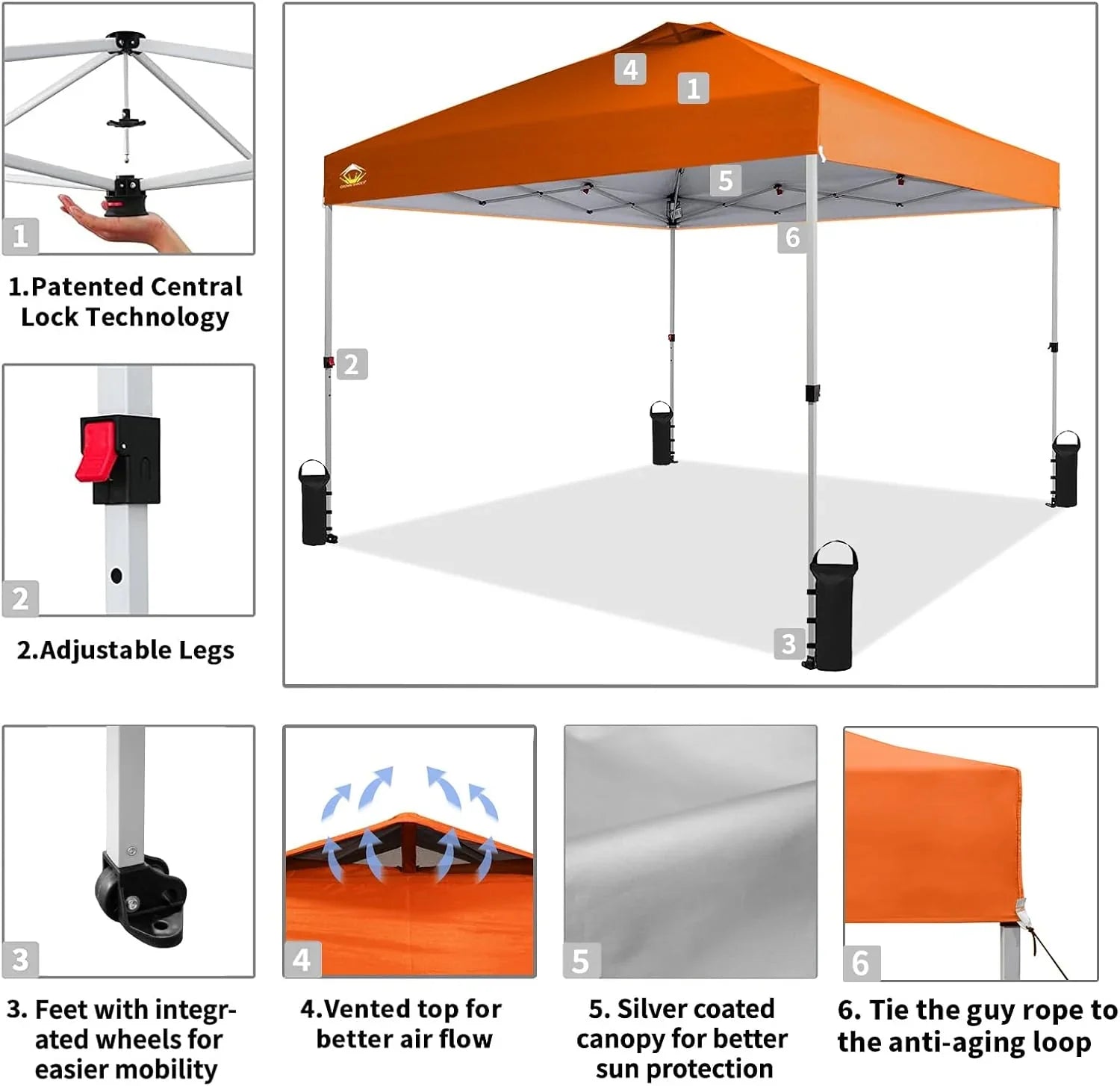 1

1.Patented Central Lock Technology

2

2.Adjustable Legs

4
1
5
6
2
3

3

3. Feet with integrated wheels for easier mobility

4

4.Vented top for better air flow

5

5. Silver coated canopy for better sun protection

6

6. Tie the guy rope to the anti-aging loop