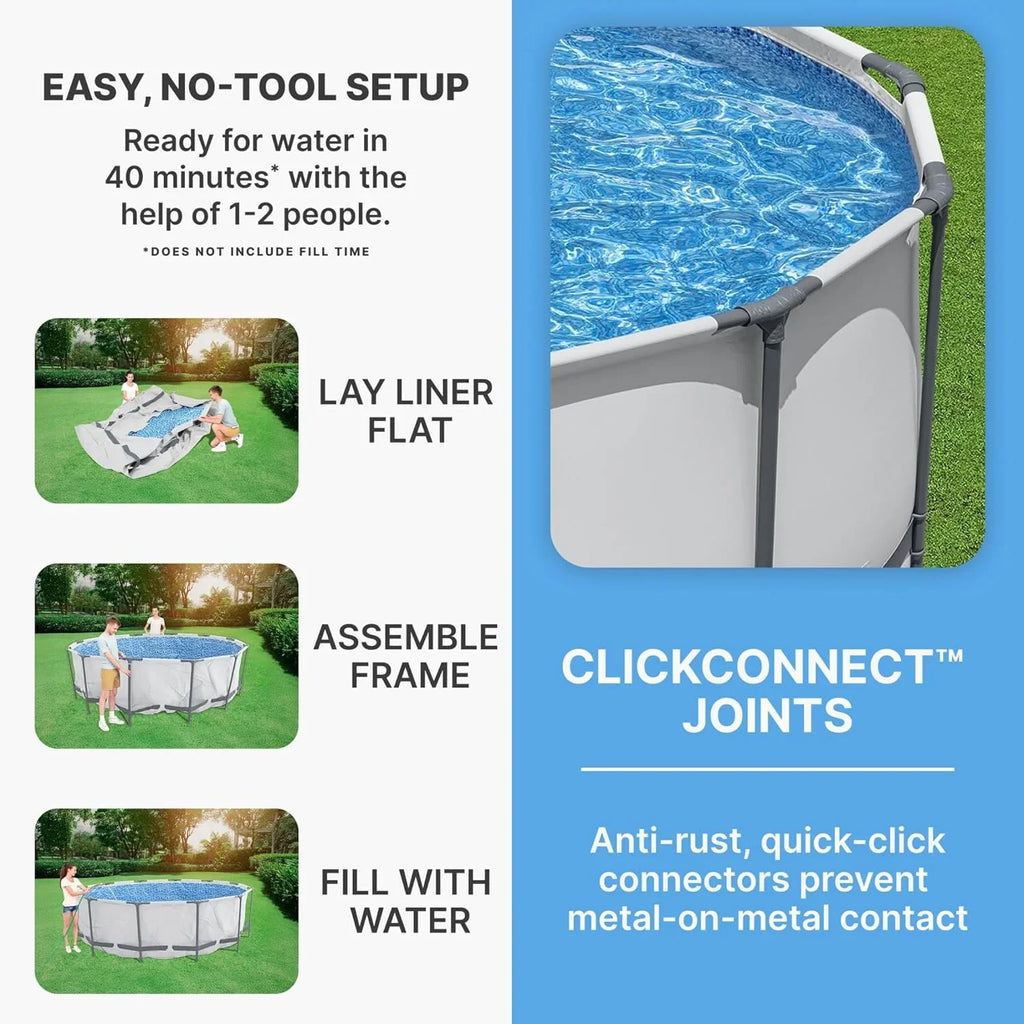 EASY, NO-TOOL SETUP

Ready for water in 40 minutes* with the help of 1-2 people.

*DOES NOT INCLUDE FILL TIME

LAY LINER FLAT

ASSEMBLE FRAME

FILL WITH WATER

CLICKCONNECT™ JOINTS

Anti-rust, quick-click connectors prevent metal-on-metal contact