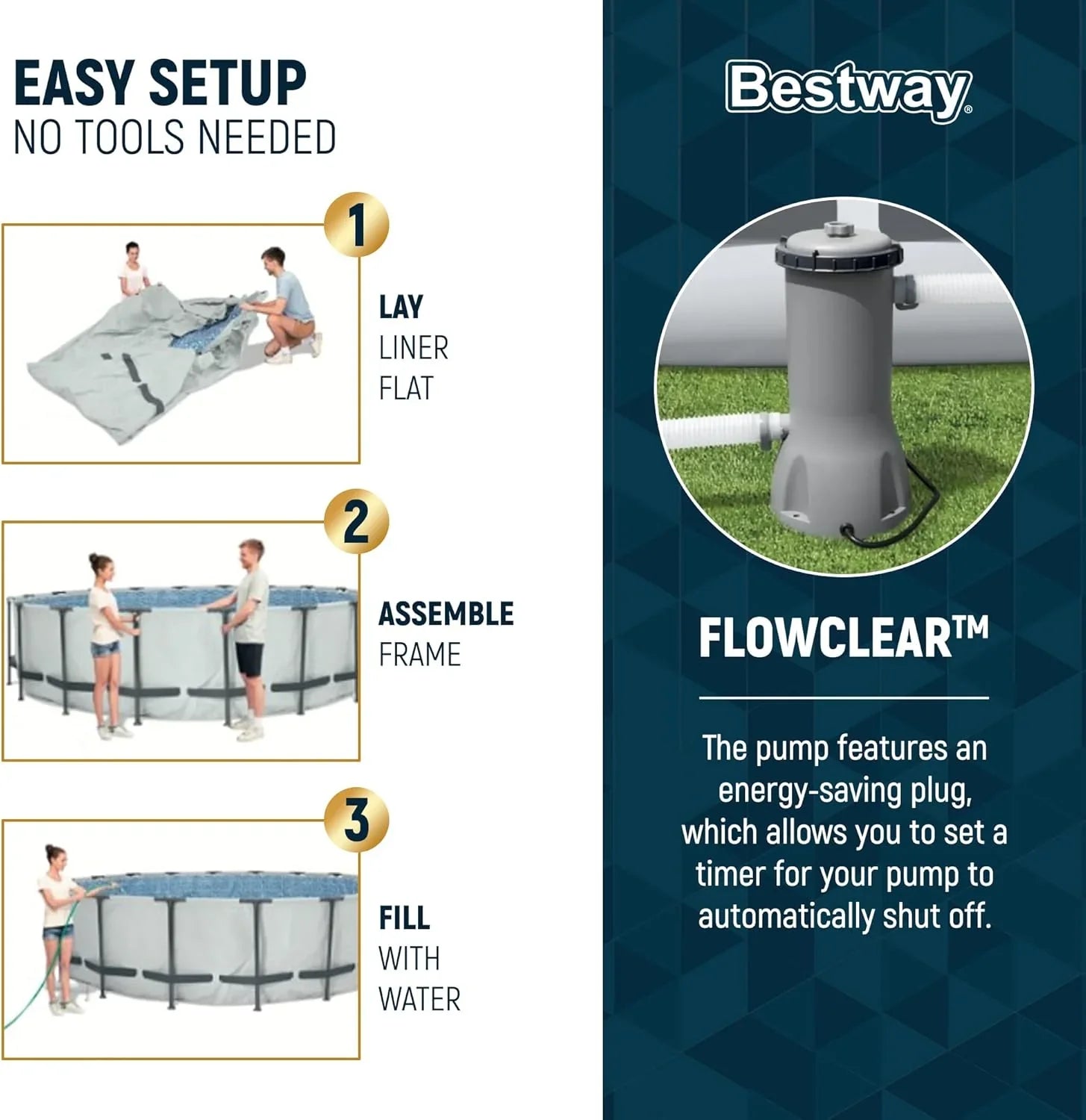 EASY SETUP
NO TOOLS NEEDED

1

LAY
LINER
FLAT

2

ASSEMBLE
FRAME

3

FILL
WITH
WATER

Bestway®

FLOWCLEAR™

The pump features an energy-saving plug, which allows you to set a timer for your pump to automatically shut off.