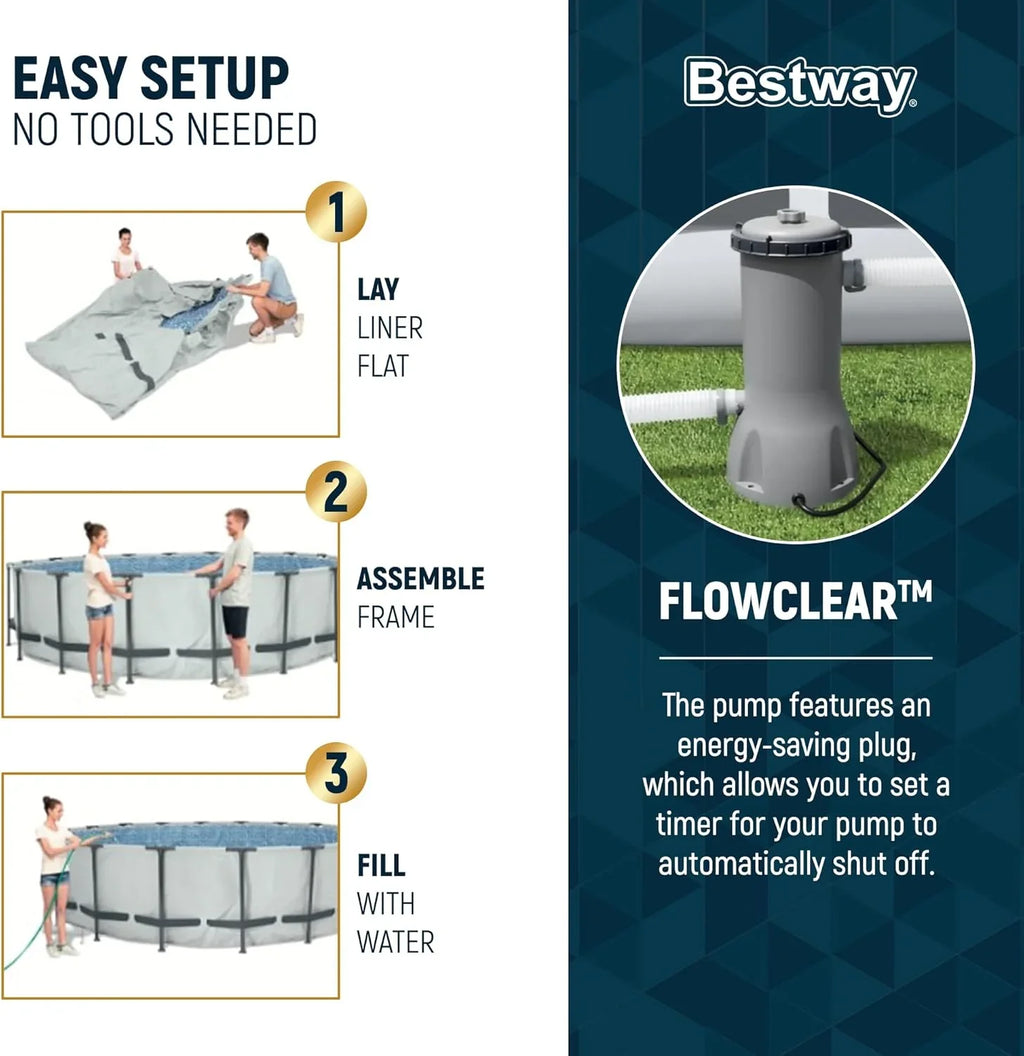 EASY SETUP
NO TOOLS NEEDED

1

LAY
LINER
FLAT

2

ASSEMBLE
FRAME

3

FILL
WITH
WATER

Bestway

FLOWCLEAR™

The pump features an energy-saving plug, which allows you to set a timer for your pump to automatically shut off.