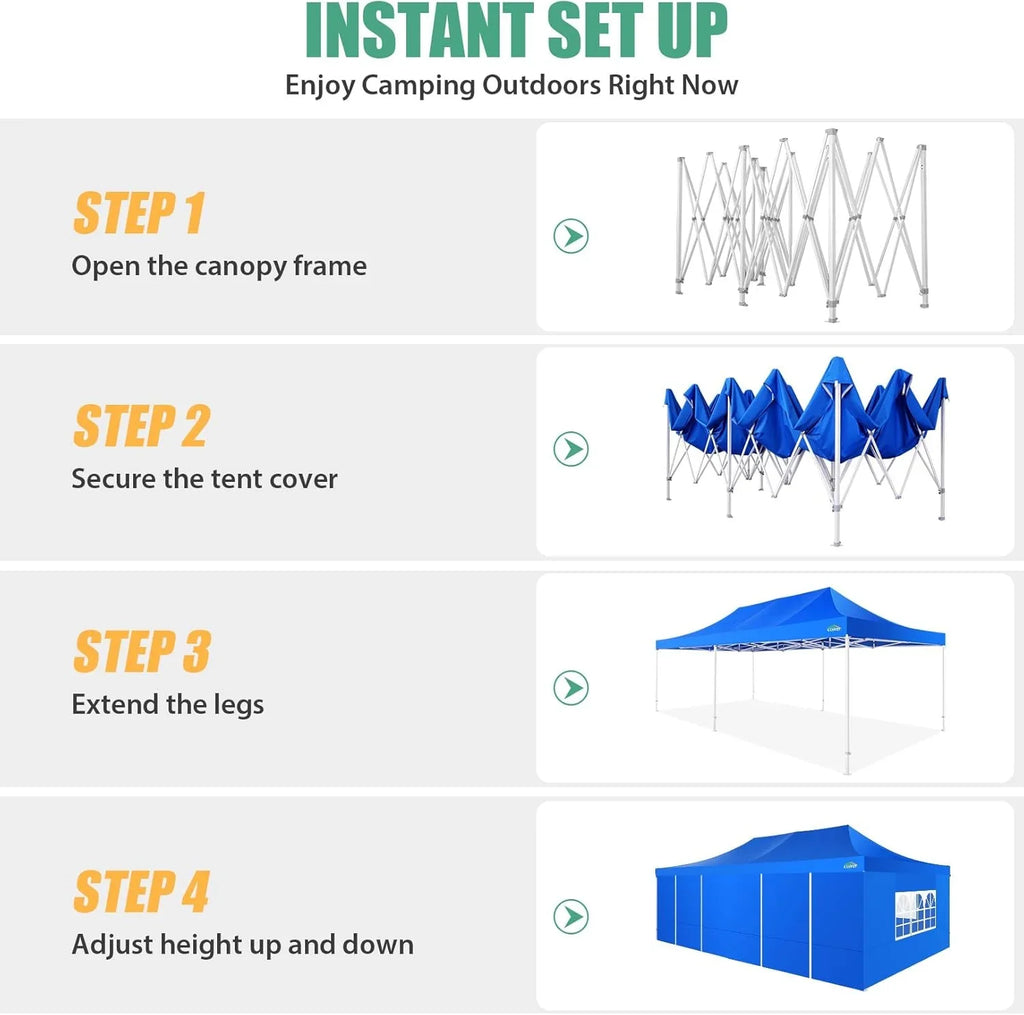 INSTANT SET UP
Enjoy Camping Outdoors Right Now

STEP 1
Open the canopy frame

STEP 2
Secure the tent cover

STEP 3
Extend the legs

STEP 4
Adjust height up and down