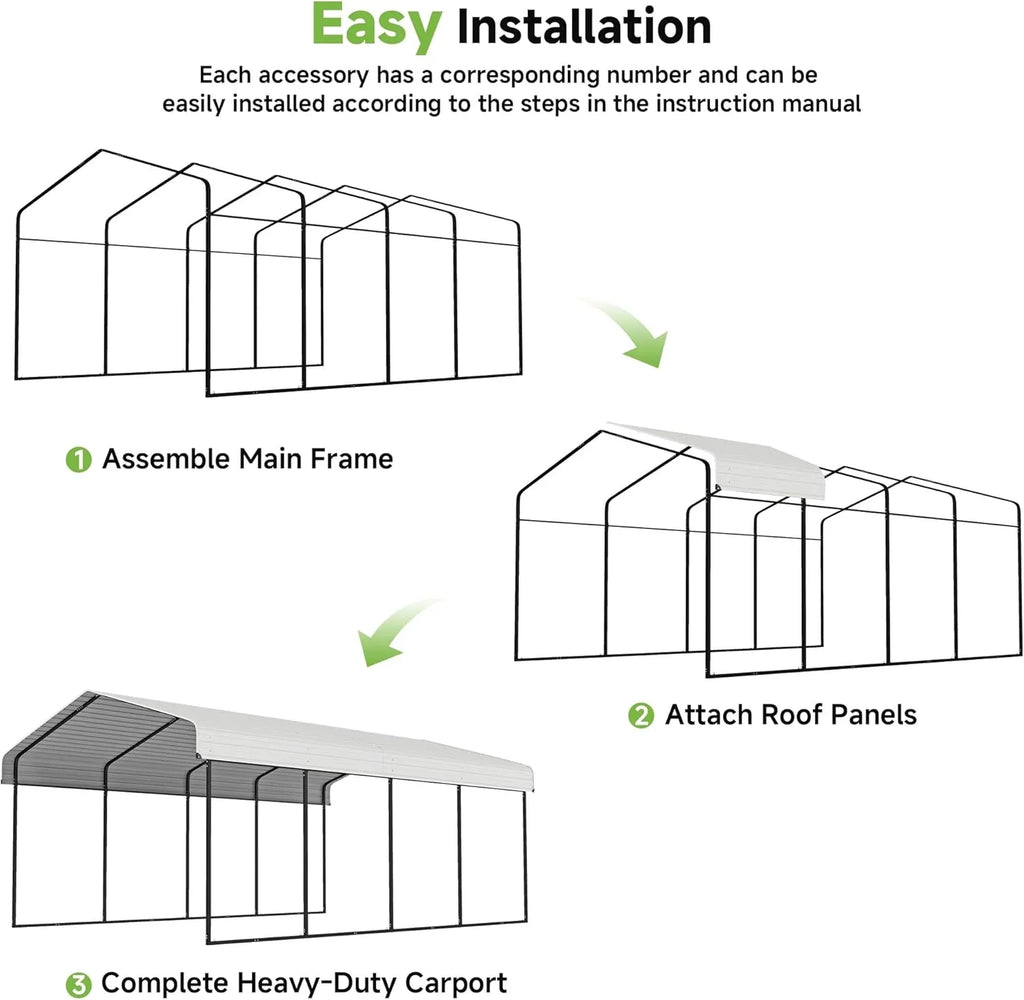 Easy Installation

Each accessory has a corresponding number and can be easily installed according to the steps in the instruction manual

1 Assemble Main Frame

2 Attach Roof Panels

3 Complete Heavy-Duty Carport