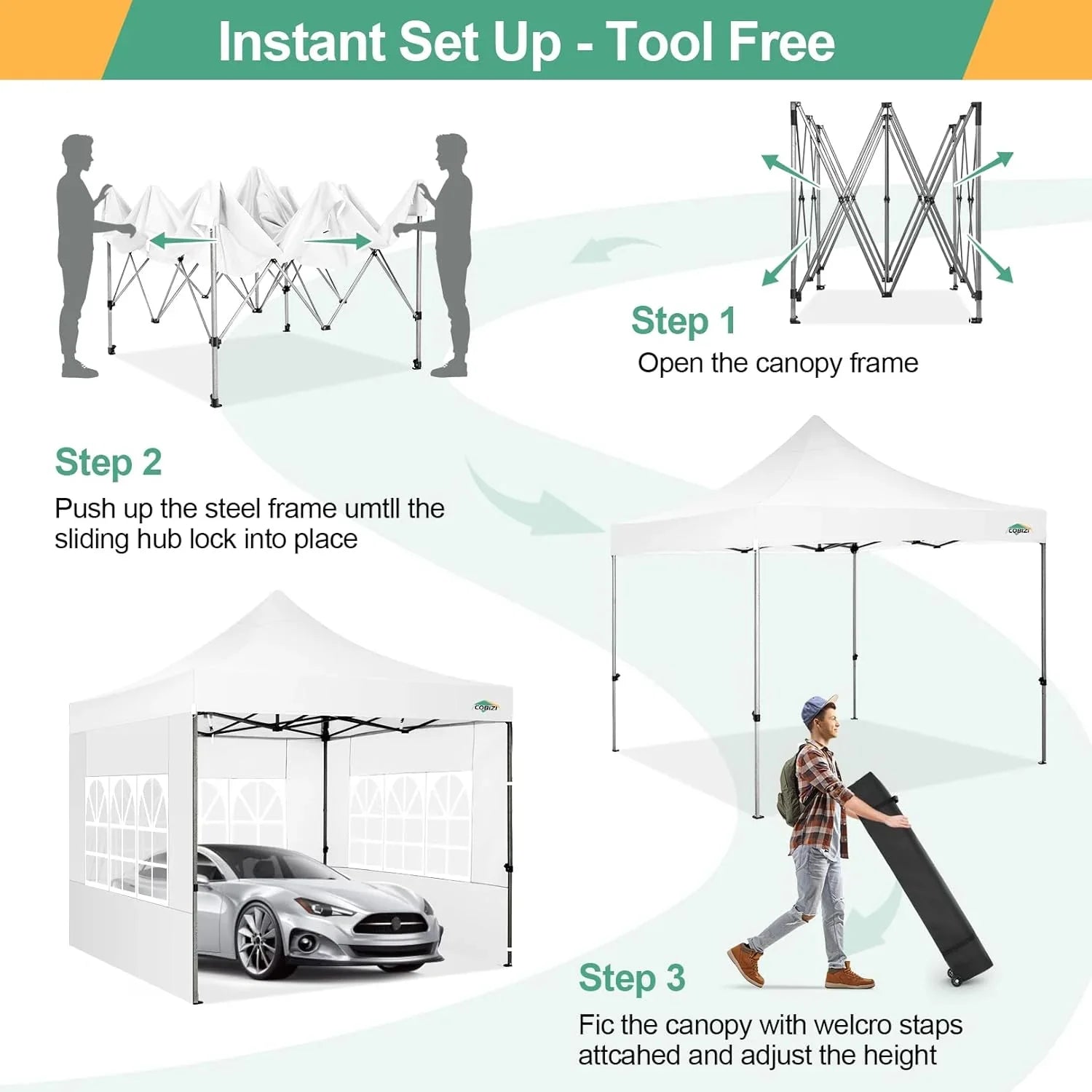 Instant Set Up - Tool Free

Step 1
Open the canopy frame

Step 2
Push up the steel frame umtll the sliding hub lock into place

COBIZI

COBIZI

Step 3
Fic the canopy with welcro staps attcahed and adjust the height