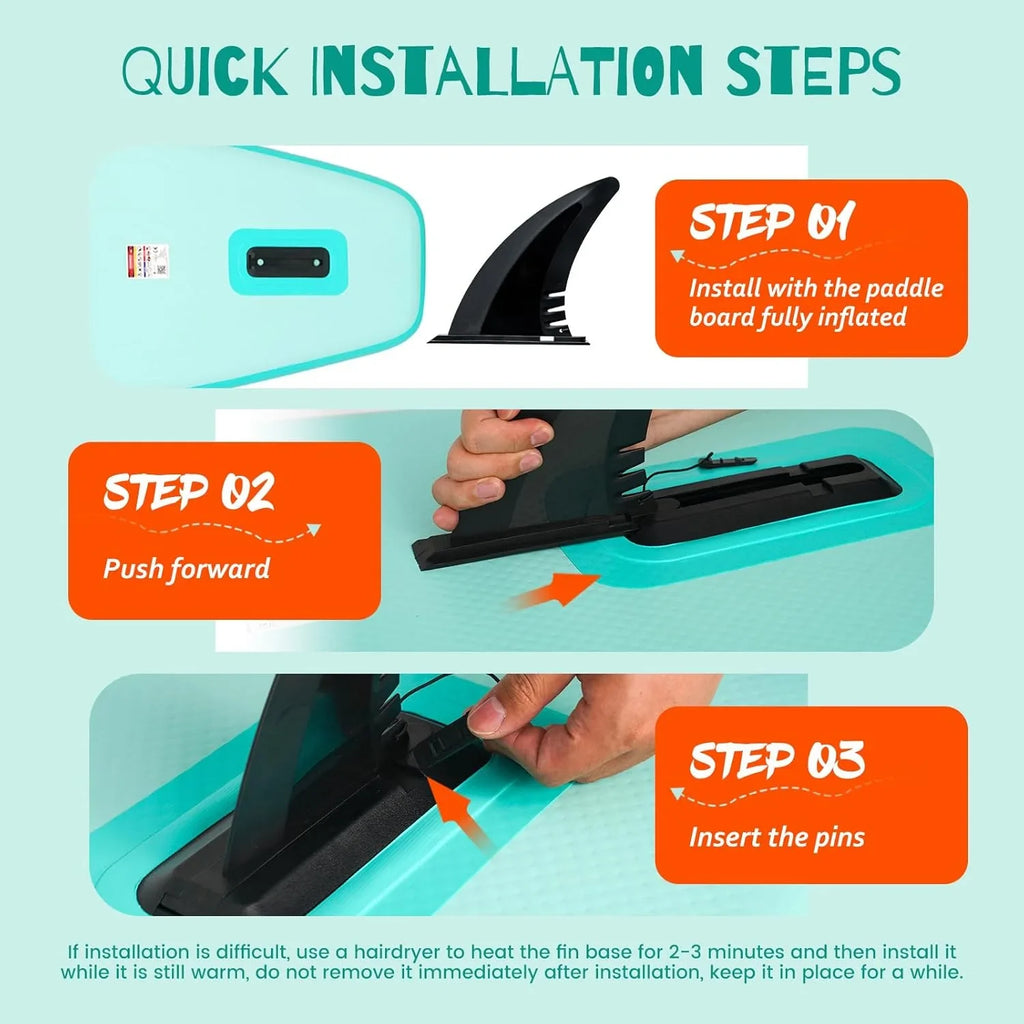 QUICK INSTALLATION STEPS

STEP 01

Install with the paddle board fully inflated

STEP 02

Push forward

STEP 03

Insert the pins

If installation is difficult, use a hairdryer to heat the fin base for 2-3 minutes and then install it while it is still warm, do not remove it immediately after installation, keep it in place for a while.