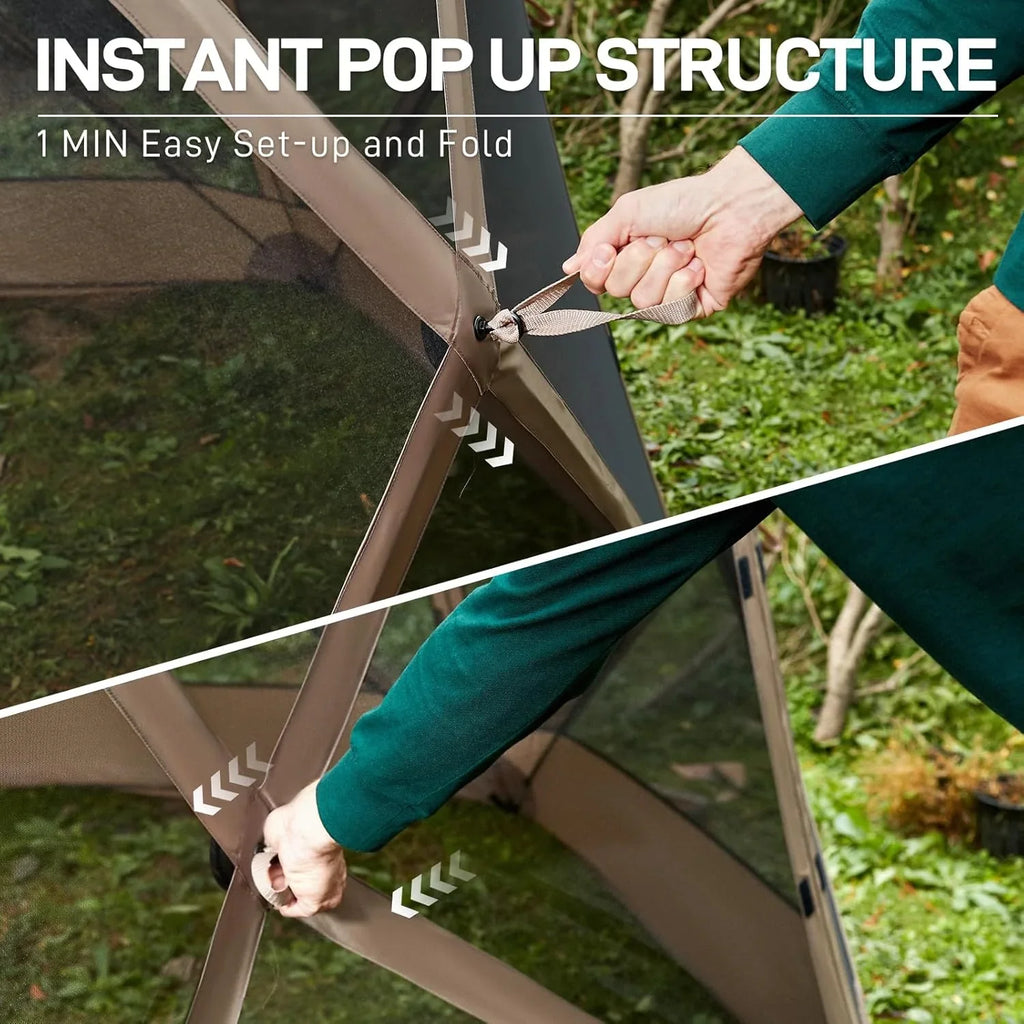 INSTANT POP UP STRUCTURE

1 MIN Easy Set-up and Fold