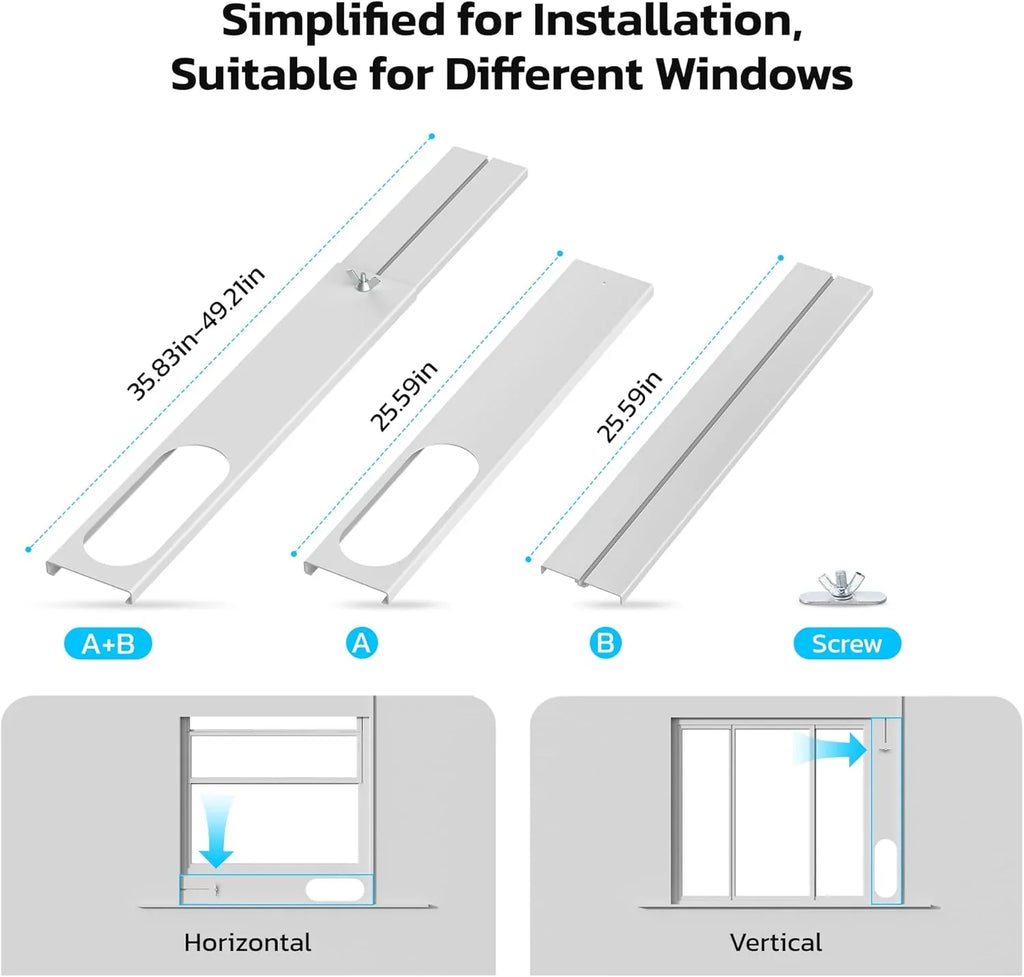 Simplified for Installation, Suitable for Different Windows

35.83in-49.21in

25.59in

25.59in

A+B

A

B

Screw

Horizontal

Vertical