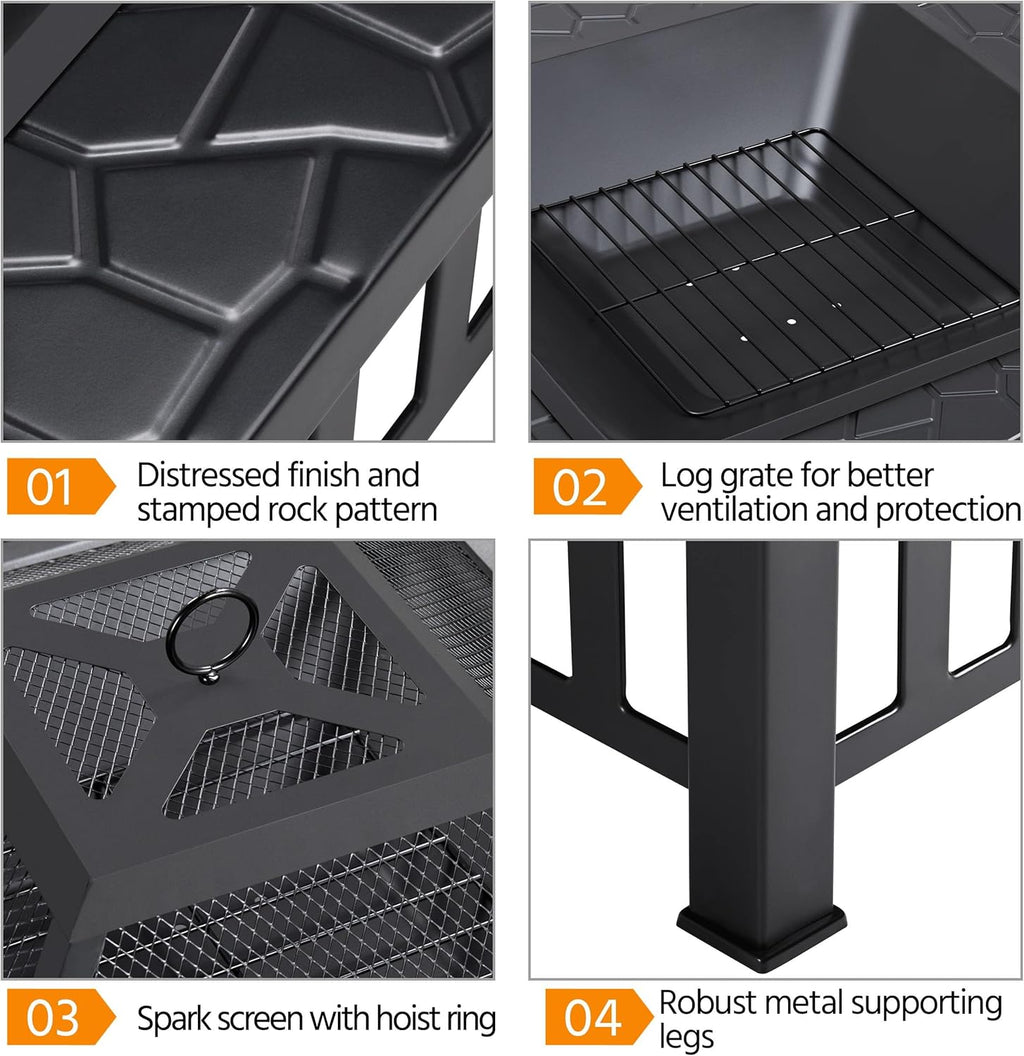 01 Distressed finish and stamped rock pattern

02 Log grate for better ventilation and protection

03 Spark screen with hoist ring

04 Robust metal supporting legs