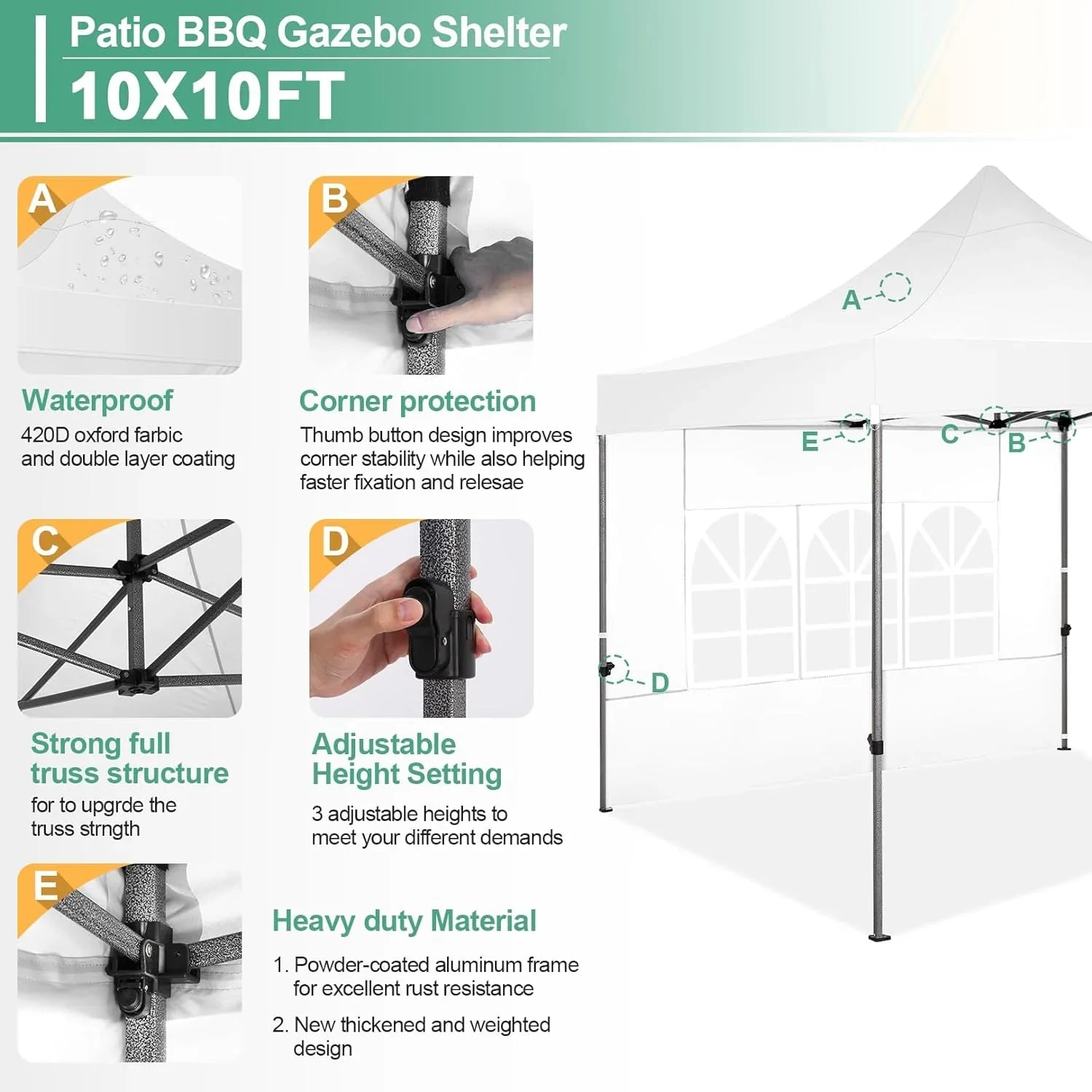 Patio BBQ Gazebo Shelter
10X10FT

A

Waterproof
420D oxford farbic and double layer coating

B

Corner protection
Thumb button design improves corner stability while also helping faster fixation and relesae

C

Strong full truss structure
for to upgrde the truss strngth

D

Adjustable Height Setting
3 adjustable heights to meet your different demands

E

Heavy duty Material
1. Powder-coated aluminum frame for excellent rust resistance
2. New thickened and weighted design

A
E
C
B
D