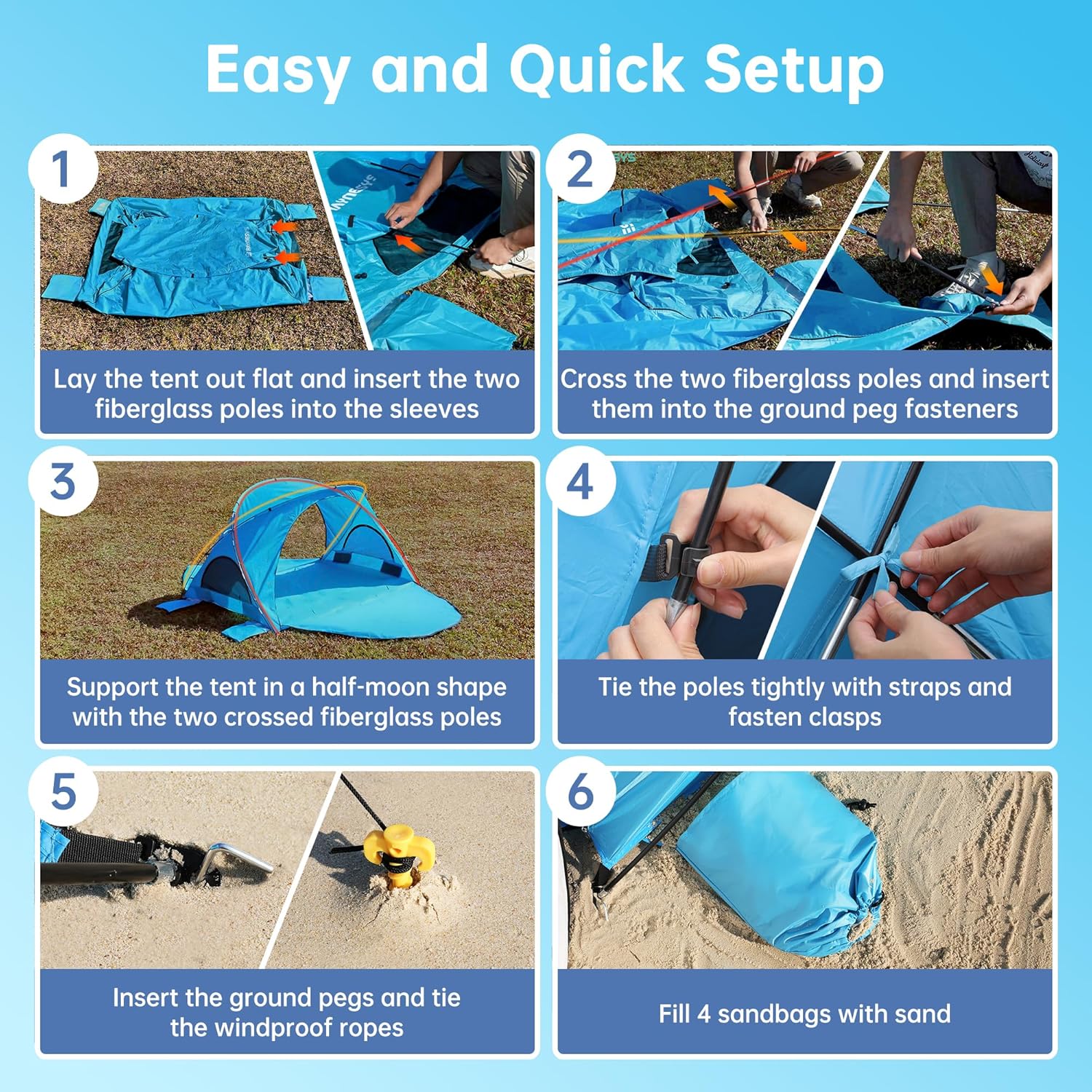 Easy and Quick Setup

1

Lay the tent out flat and insert the two fiberglass poles into the sleeves

2

Cross the two fiberglass poles and insert them into the ground peg fasteners

3

Support the tent in a half-moon shape with the two crossed fiberglass poles

4

Tie the poles tightly with straps and fasten clasps

5

Insert the ground pegs and tie the windproof ropes

6

Fill 4 sandbags with sand