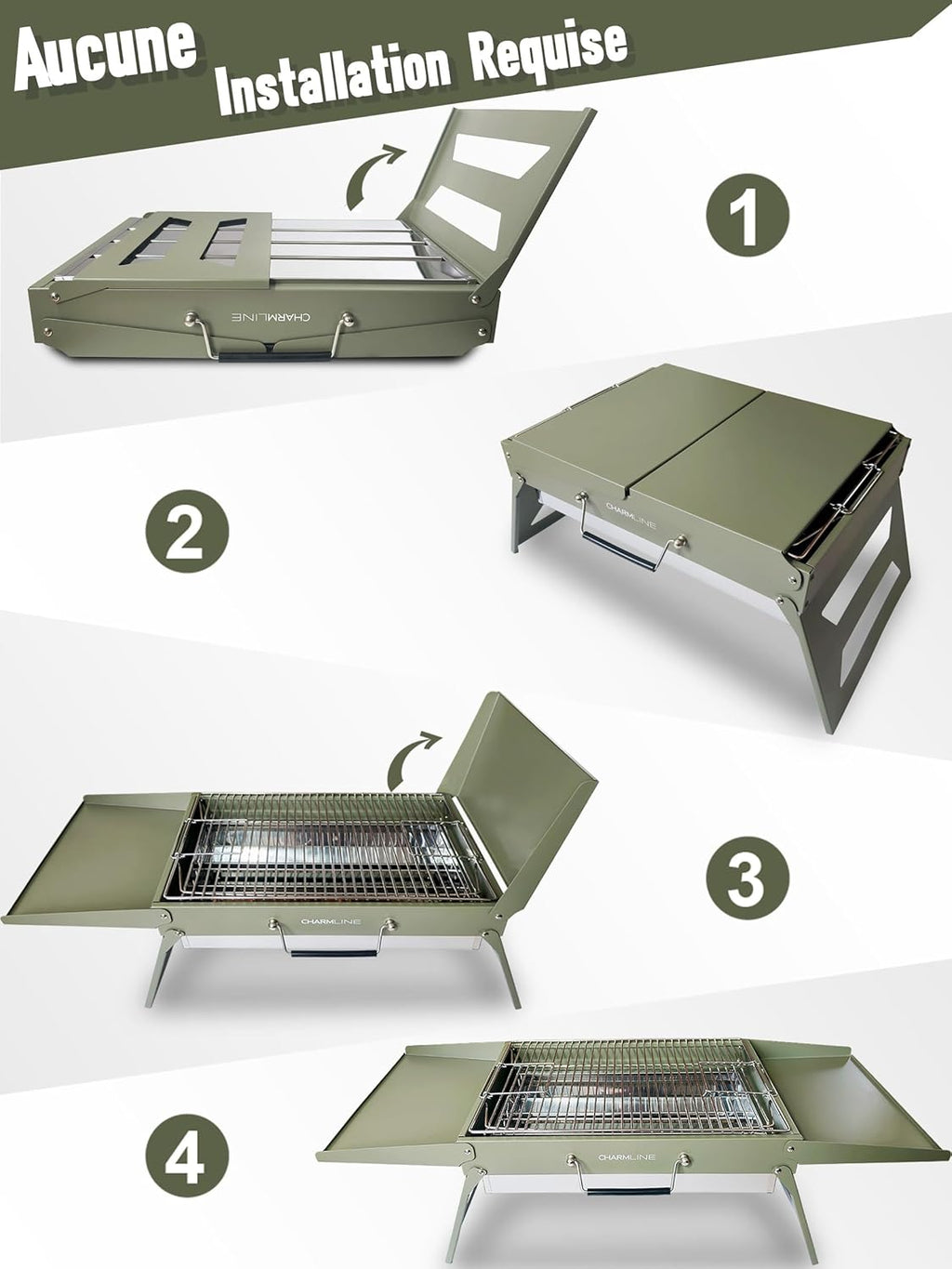 Aucune Installation Requise

1

CHARMLINE

2

CHARMLINE

3

CHARMLINE

4

CHARMLINE