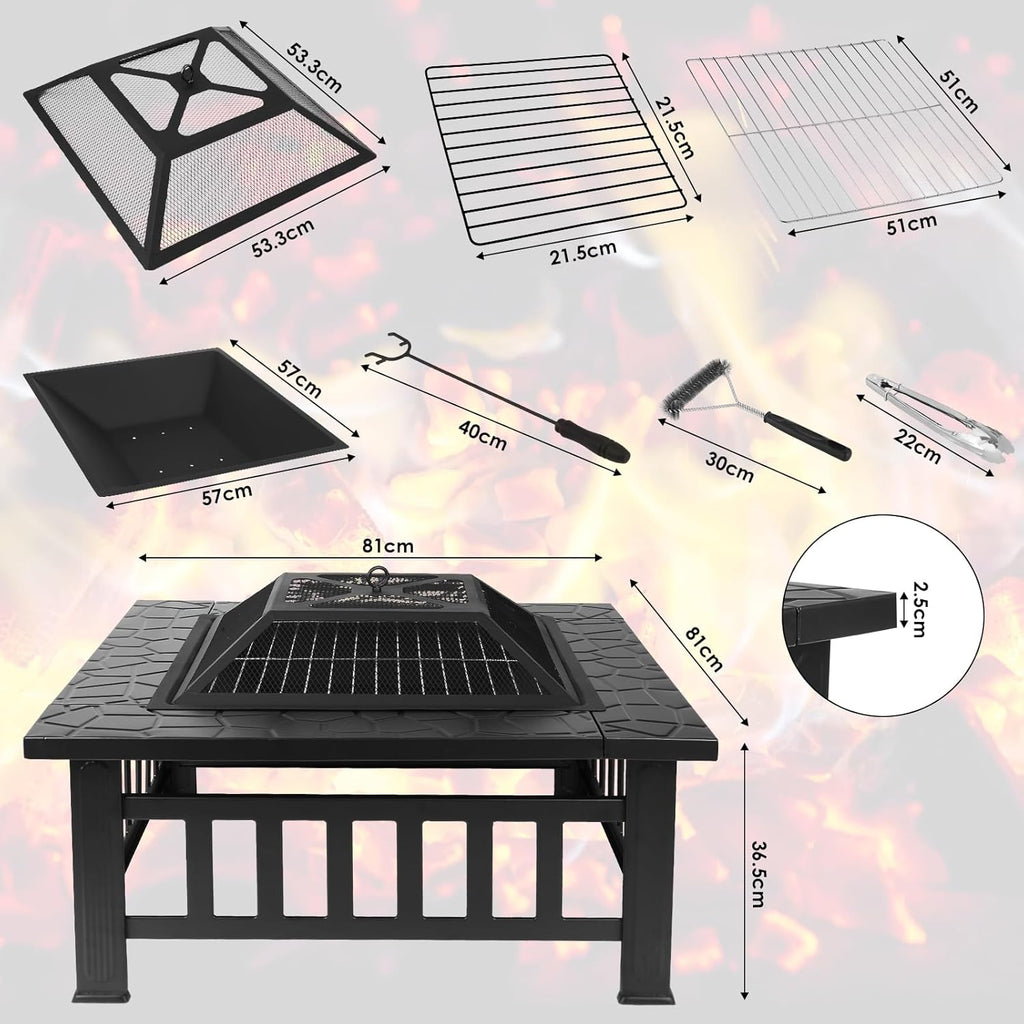 53.3cm
53.3cm
21.5cm
21.5cm
51cm
51cm
57cm
57cm
40cm
30cm
22cm
81cm
81cm
2.5cm
36.5cm