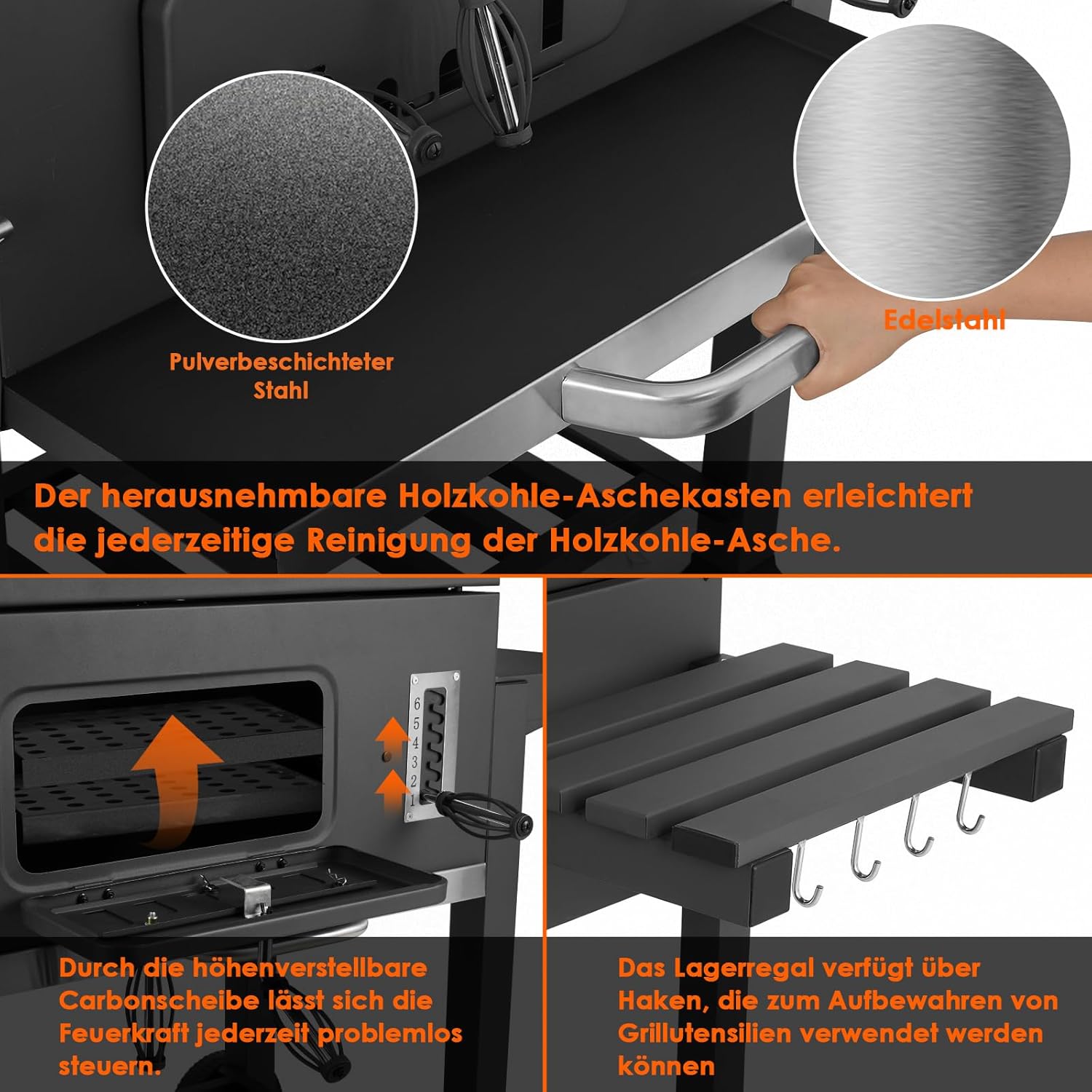 Pulverbeschichteter Stahl

Edelstahl

Der herausnehmbare Holzkohle-Aschekasten erleichtert die jederzeitige Reinigung der Holzkohle-Asche.

6
5
4
3
2
1

Durch die höhenverstellbare Carbonscheibe lässt sich die Feuerkraft jederzeit problemlos steuern.

Das Lagerregal verfügt über Haken, die zum Aufbewahren von Grillutensilien verwendet werden können