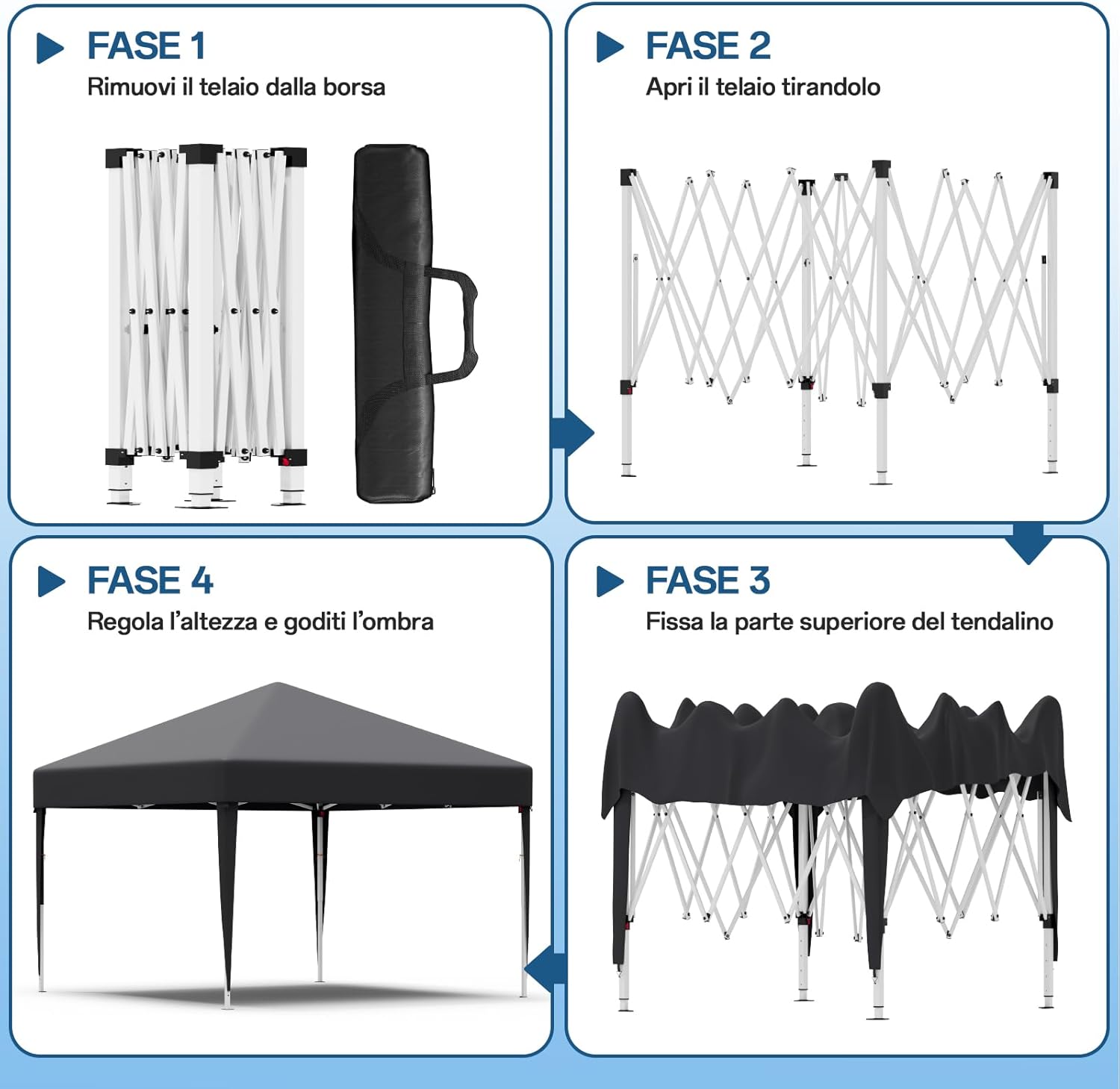 FASE 1
Rimuovi il telaio dalla borsa

FASE 2
Apri il telaio tirandolo

FASE 3
Fissa la parte superiore del tendalino

FASE 4
Regola l'altezza e goditi l'ombra