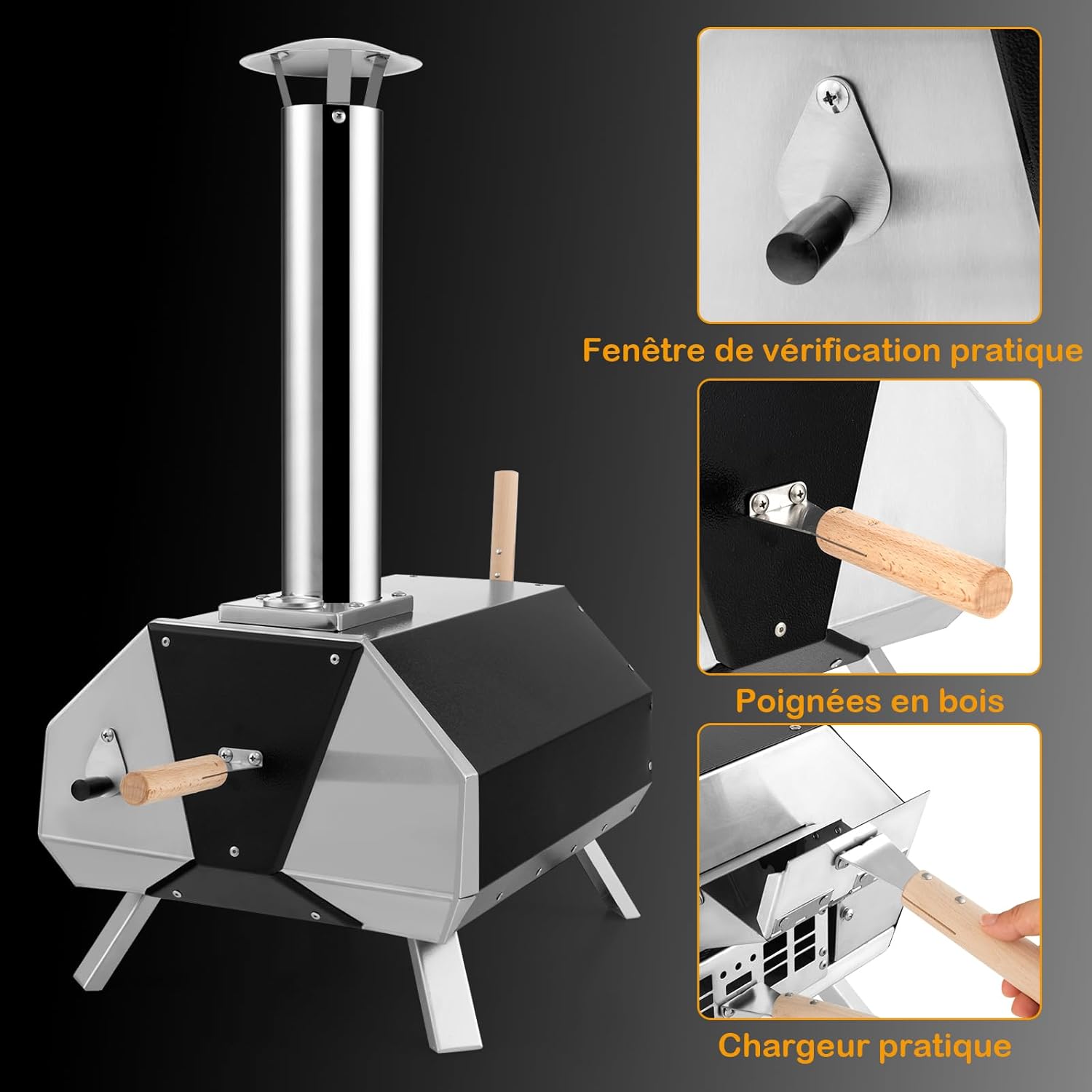 Fenêtre de vérification pratique

Poignées en bois

Chargeur pratique