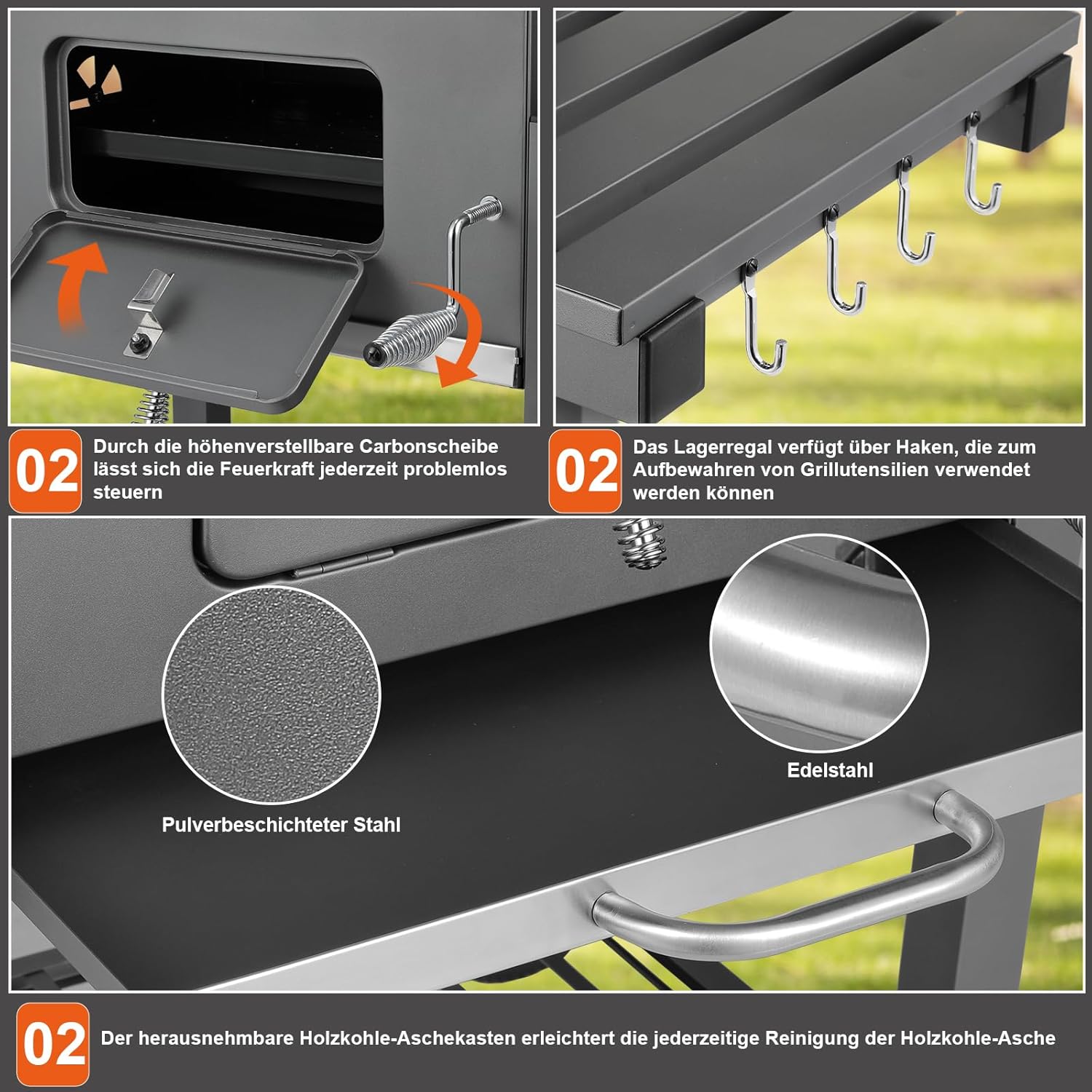 02

Durch die höhenverstellbare Carbonscheibe lässt sich die Feuerkraft jederzeit problemlos steuern

02

Das Lagerregal verfügt über Haken, die zum Aufbewahren von Grillutensilien verwendet werden können

Pulverbeschichteter Stahl

Edelstahl

02

Der herausnehmbare Holzkohle-Aschekasten erleichtert die jederzeitige Reinigung der Holzkohle-Asche