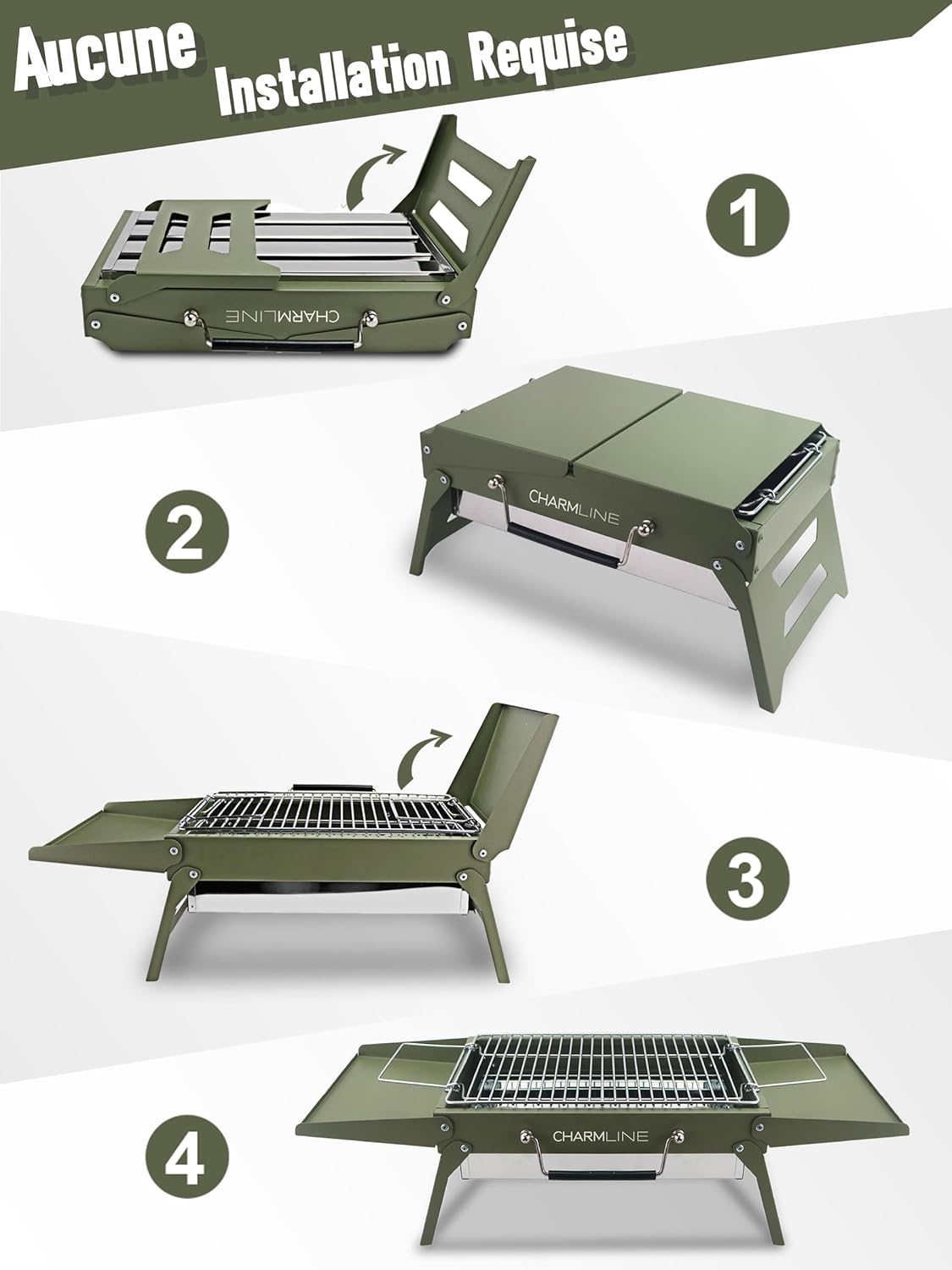 Aucune Installation Requise

CHARMLINE

1

CHARMLINE

2

3

CHARMLINE

4