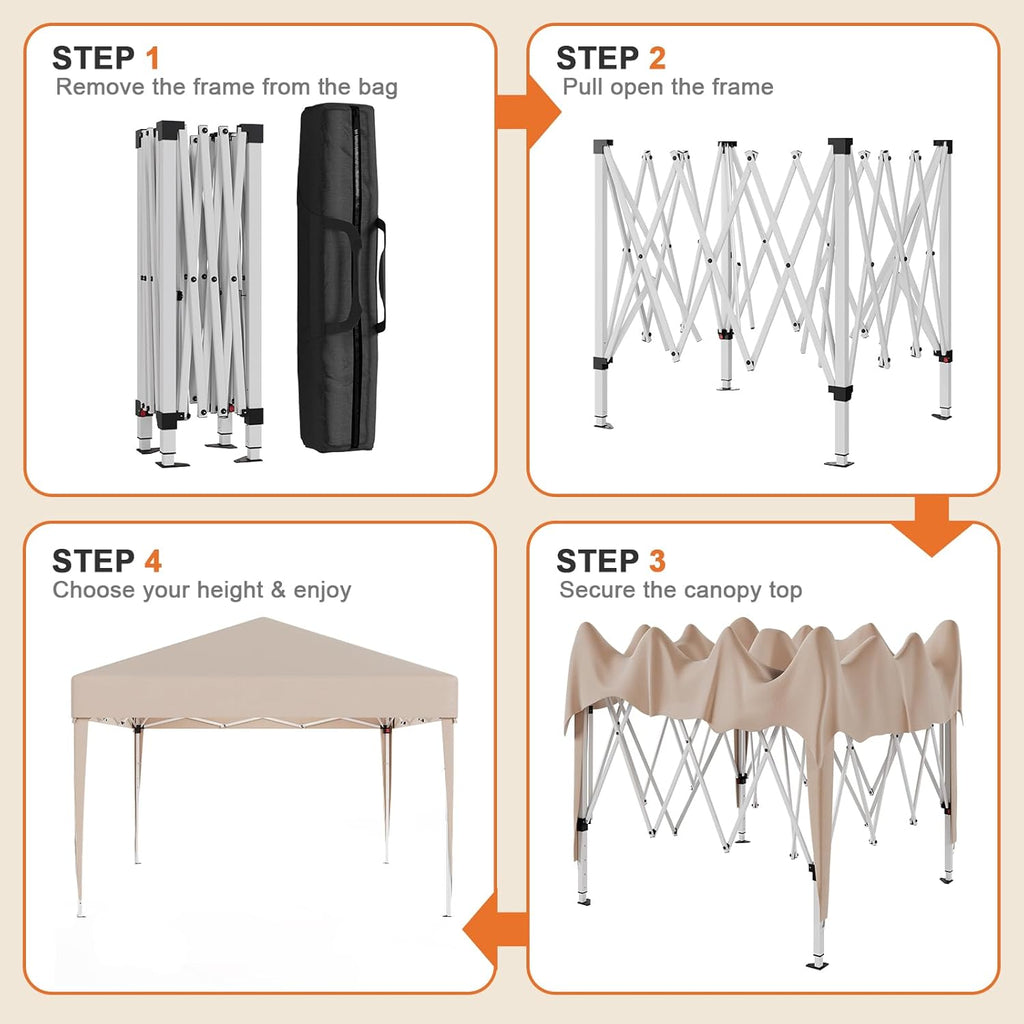 STEP 1
Remove the frame from the bag

STEP 2
Pull open the frame

STEP 4
Choose your height & enjoy

STEP 3
Secure the canopy top