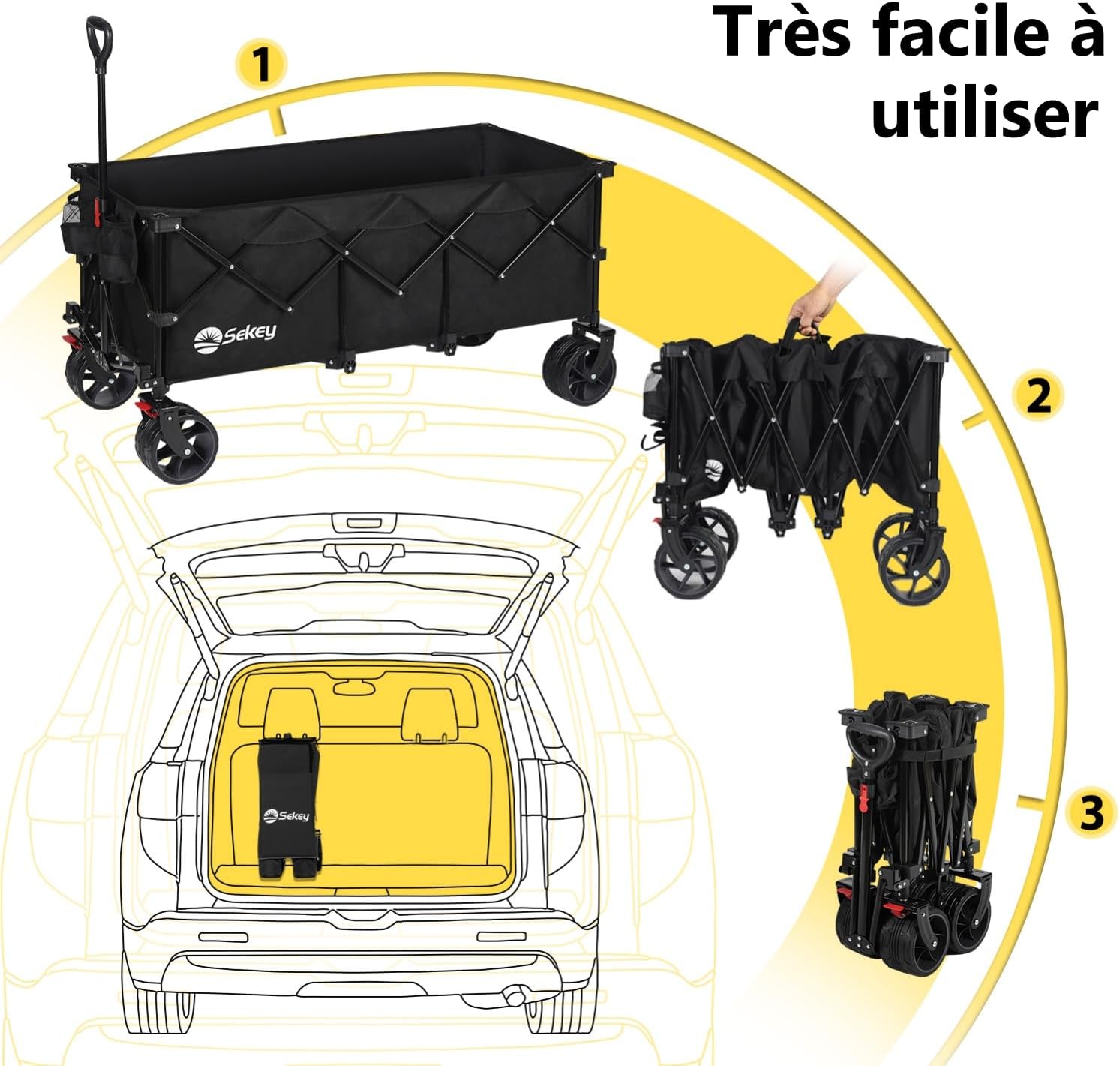 Très facile à utiliser

1

Sekey

2

3

Sekey