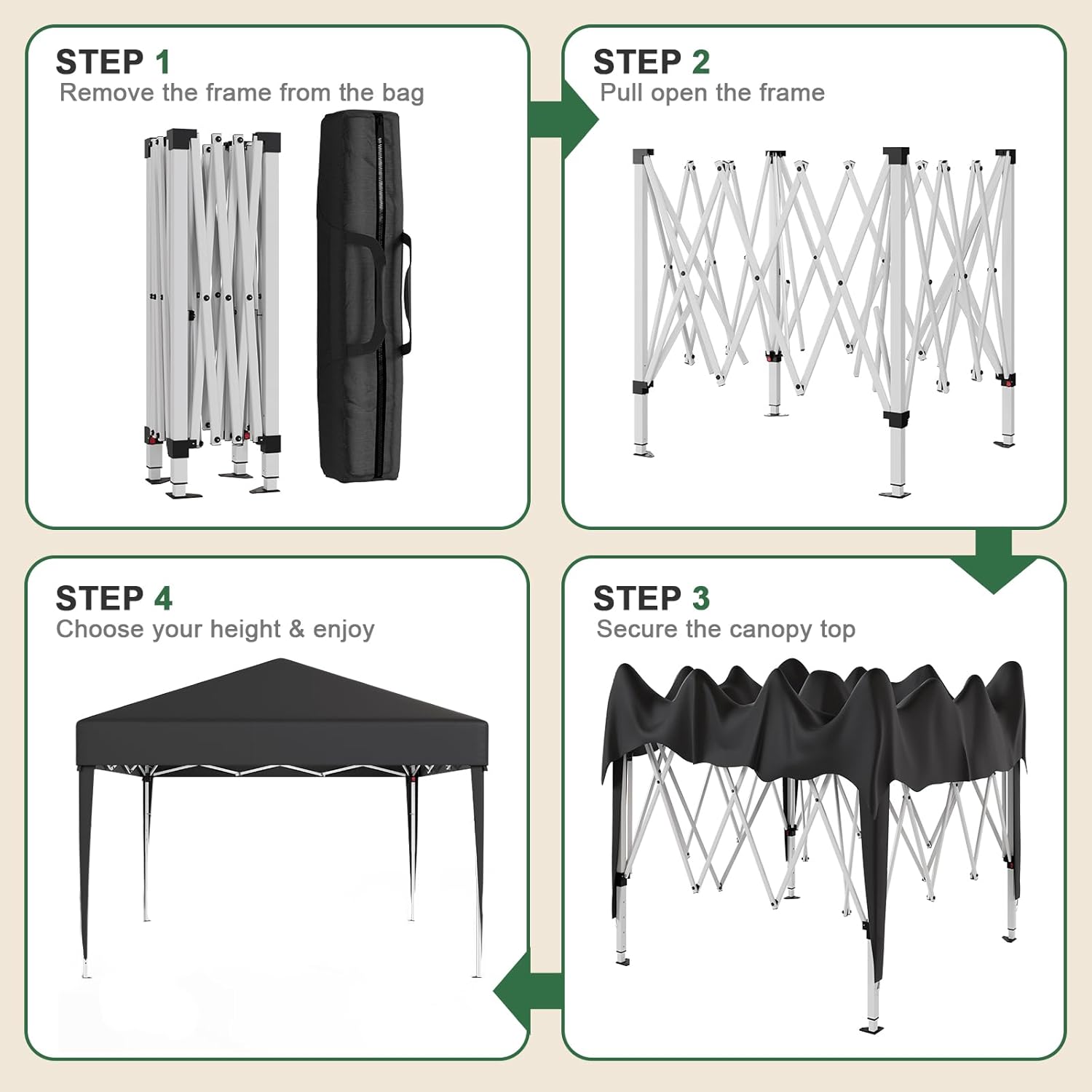 STEP 1
Remove the frame from the bag

STEP 2
Pull open the frame

STEP 3
Secure the canopy top

STEP 4
Choose your height & enjoy