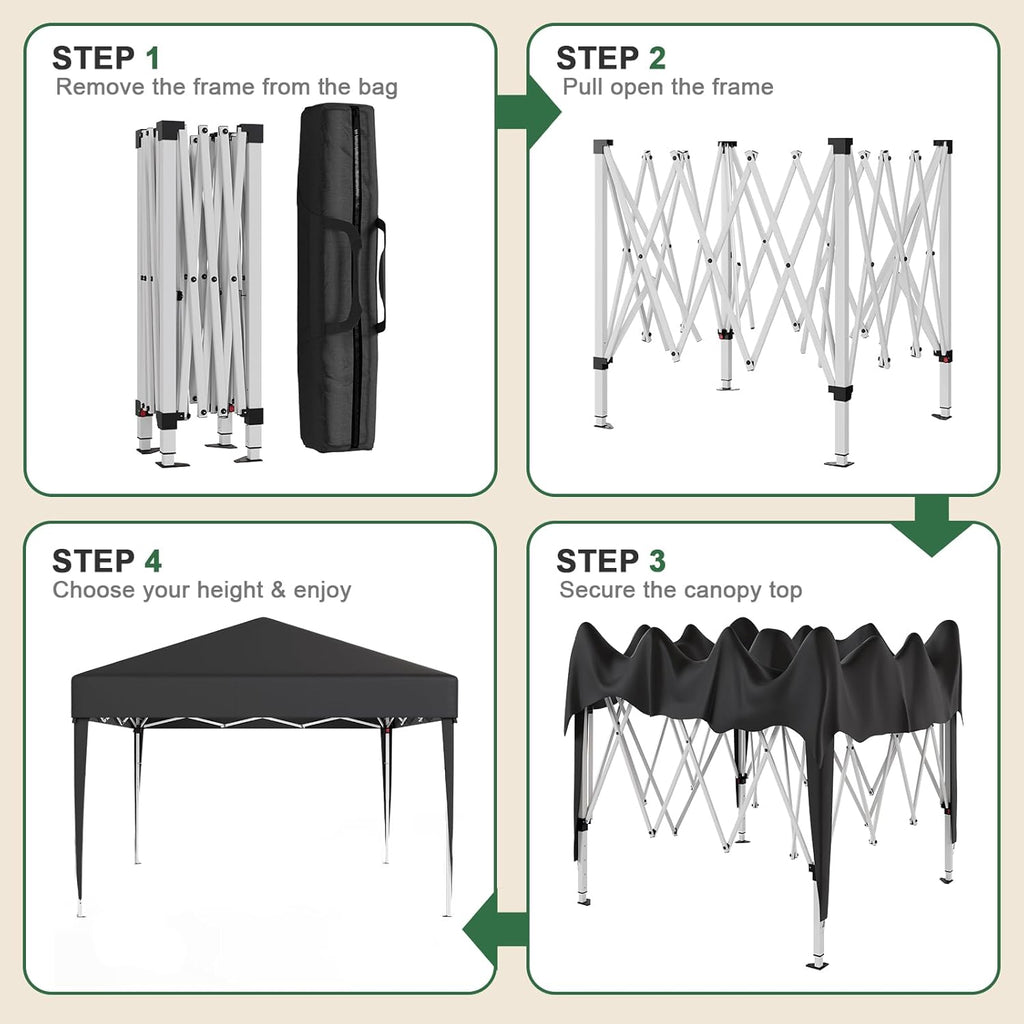 STEP 1
Remove the frame from the bag

STEP 2
Pull open the frame

STEP 4
Choose your height & enjoy

STEP 3
Secure the canopy top