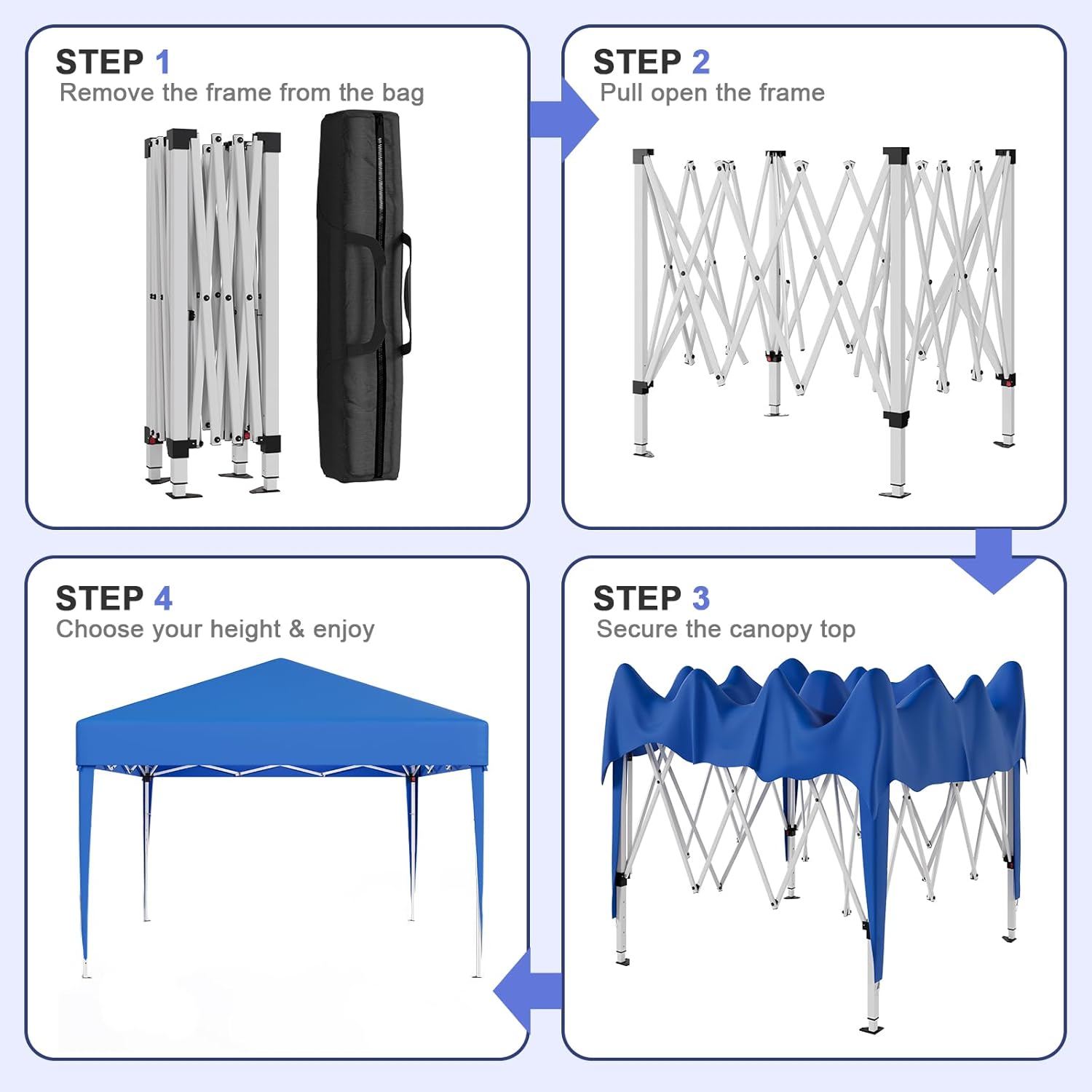 STEP 1
Remove the frame from the bag

STEP 2
Pull open the frame

STEP 3
Secure the canopy top

STEP 4
Choose your height & enjoy