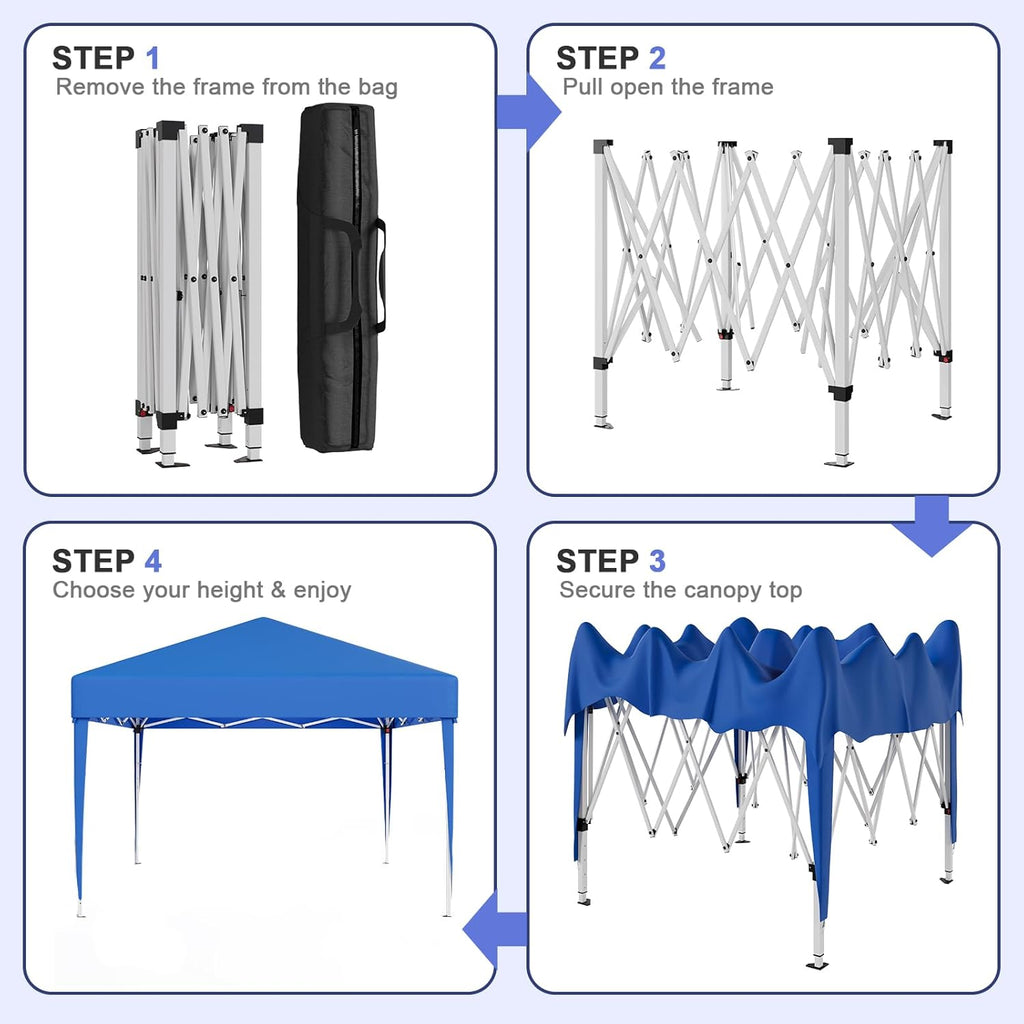 STEP 1
Remove the frame from the bag

STEP 2
Pull open the frame

STEP 3
Secure the canopy top

STEP 4
Choose your height & enjoy