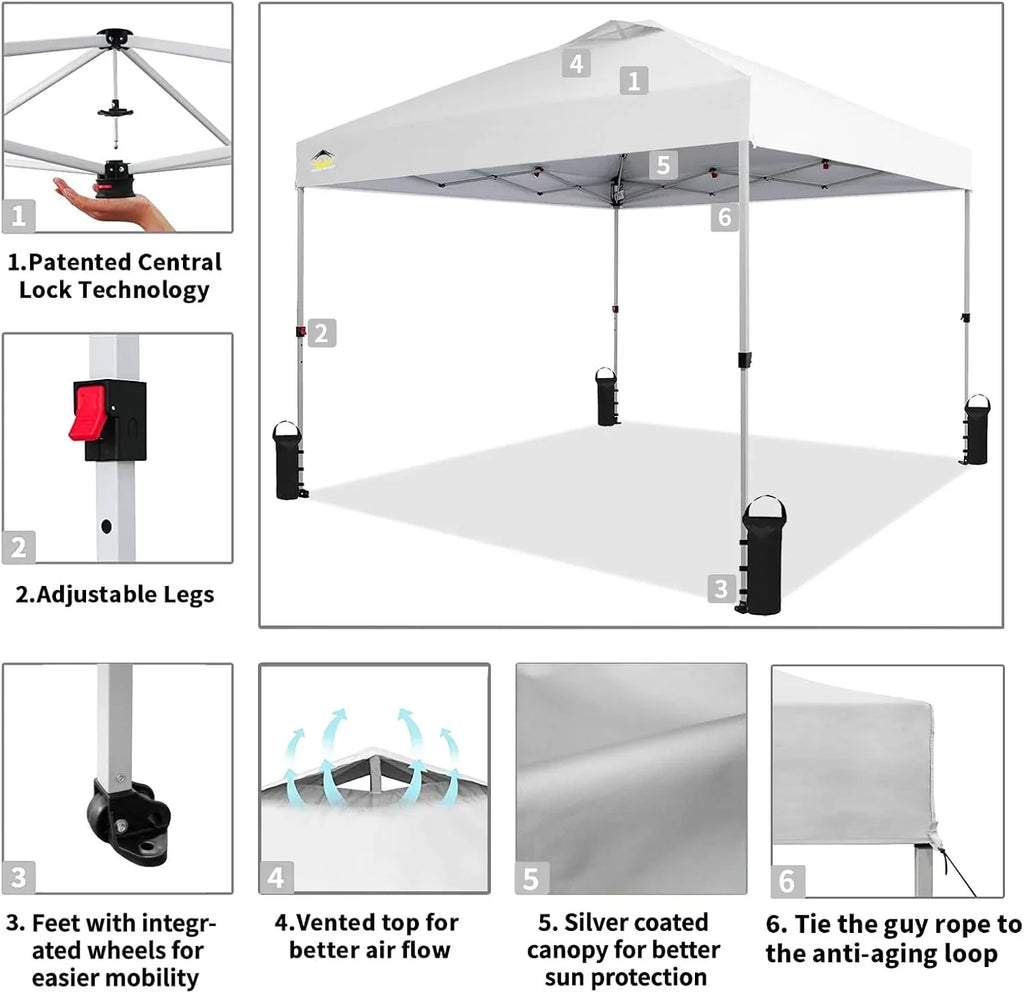 1

1.Patented Central Lock Technology

2

2.Adjustable Legs

4

1

5

6

2

3

3

3. Feet with integrated wheels for easier mobility

4

4.Vented top for better air flow

5

5. Silver coated canopy for better sun protection

6

6. Tie the guy rope to the anti-aging loop