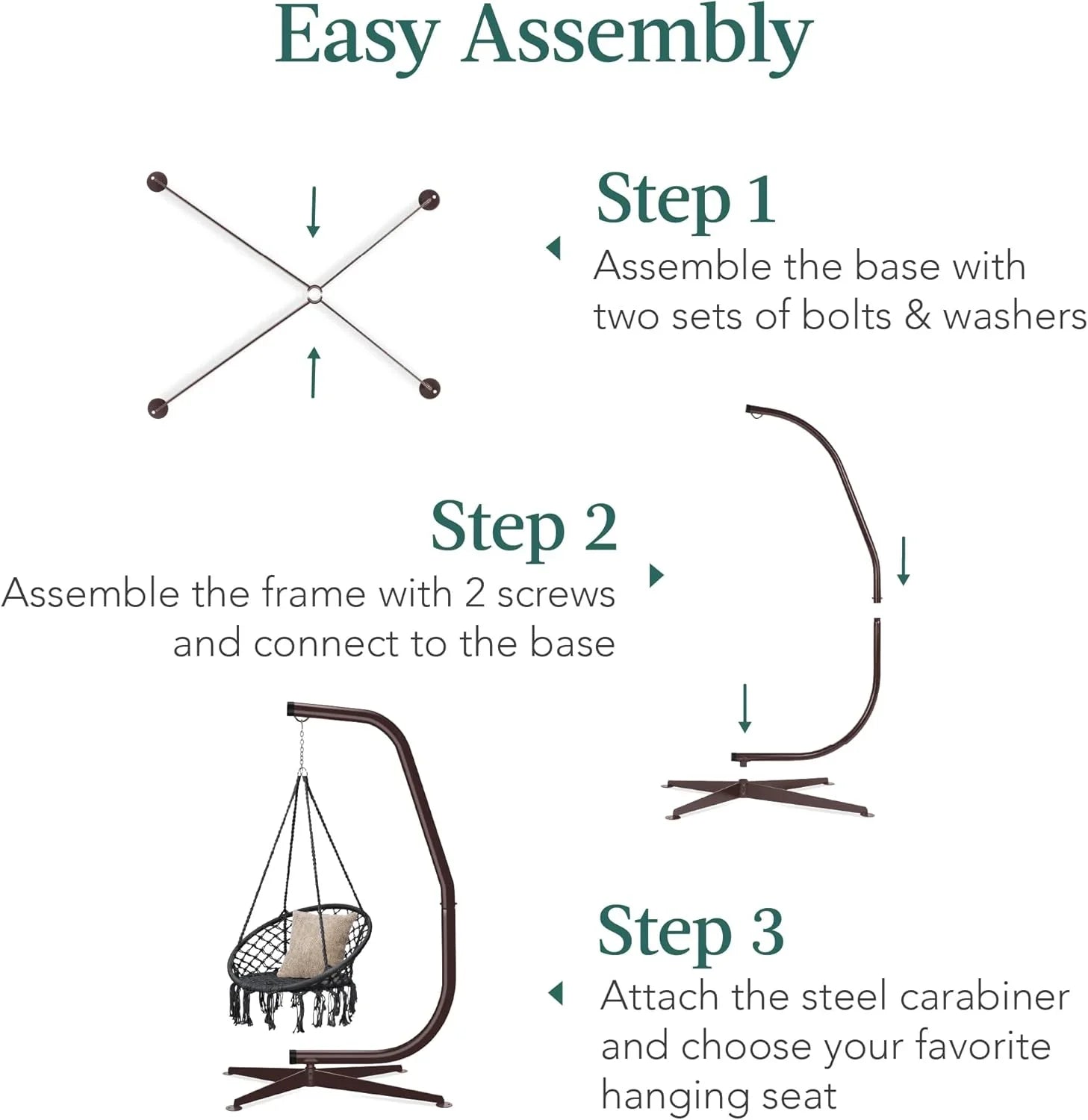 Easy Assembly

Step 1
Assemble the base with two sets of bolts & washers

Step 2
Assemble the frame with 2 screws and connect to the base

Step 3
Attach the steel carabiner and choose your favorite hanging seat