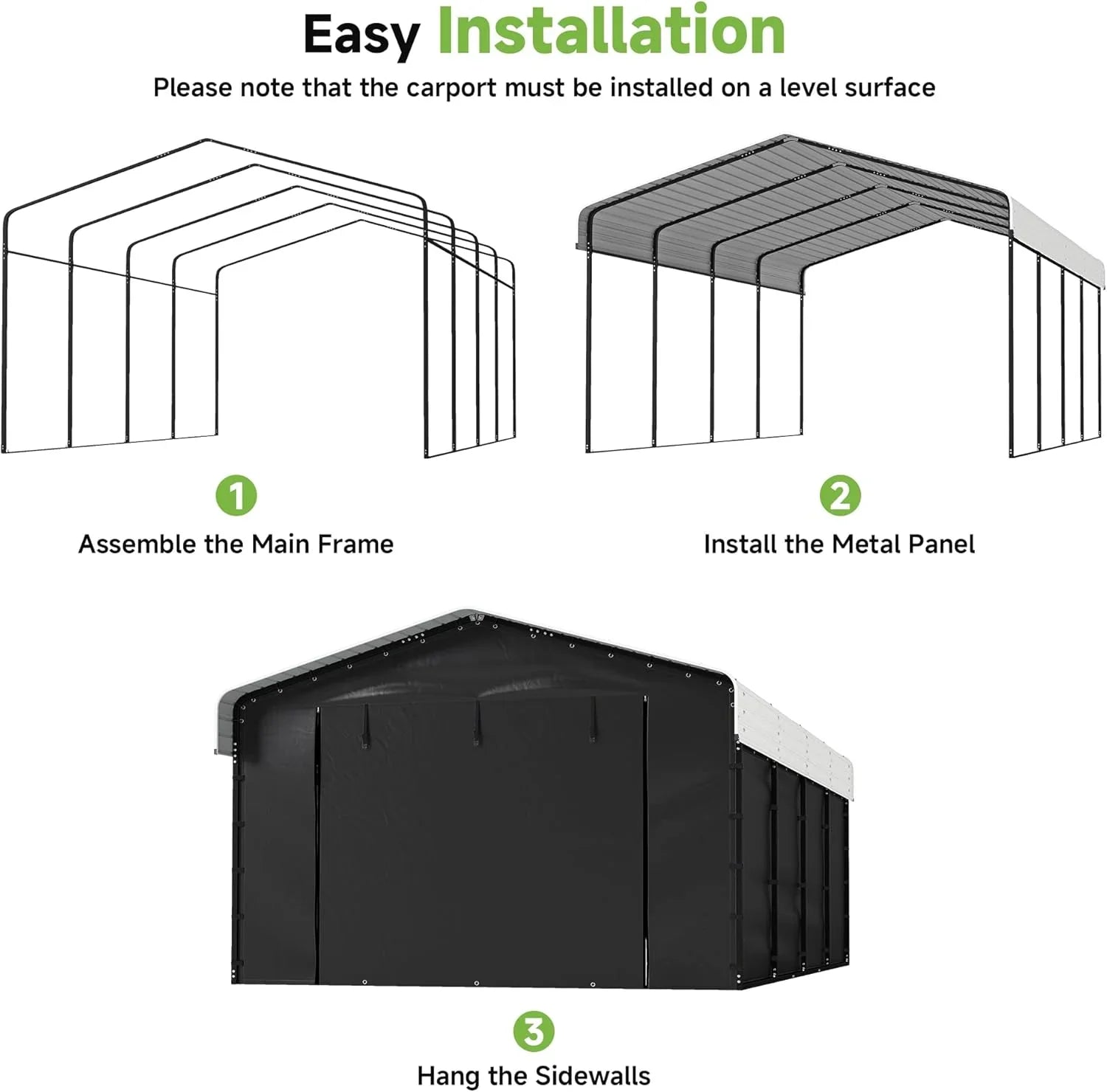 Easy Installation

Please note that the carport must be installed on a level surface

1

Assemble the Main Frame

2

Install the Metal Panel

3

Hang the Sidewalls