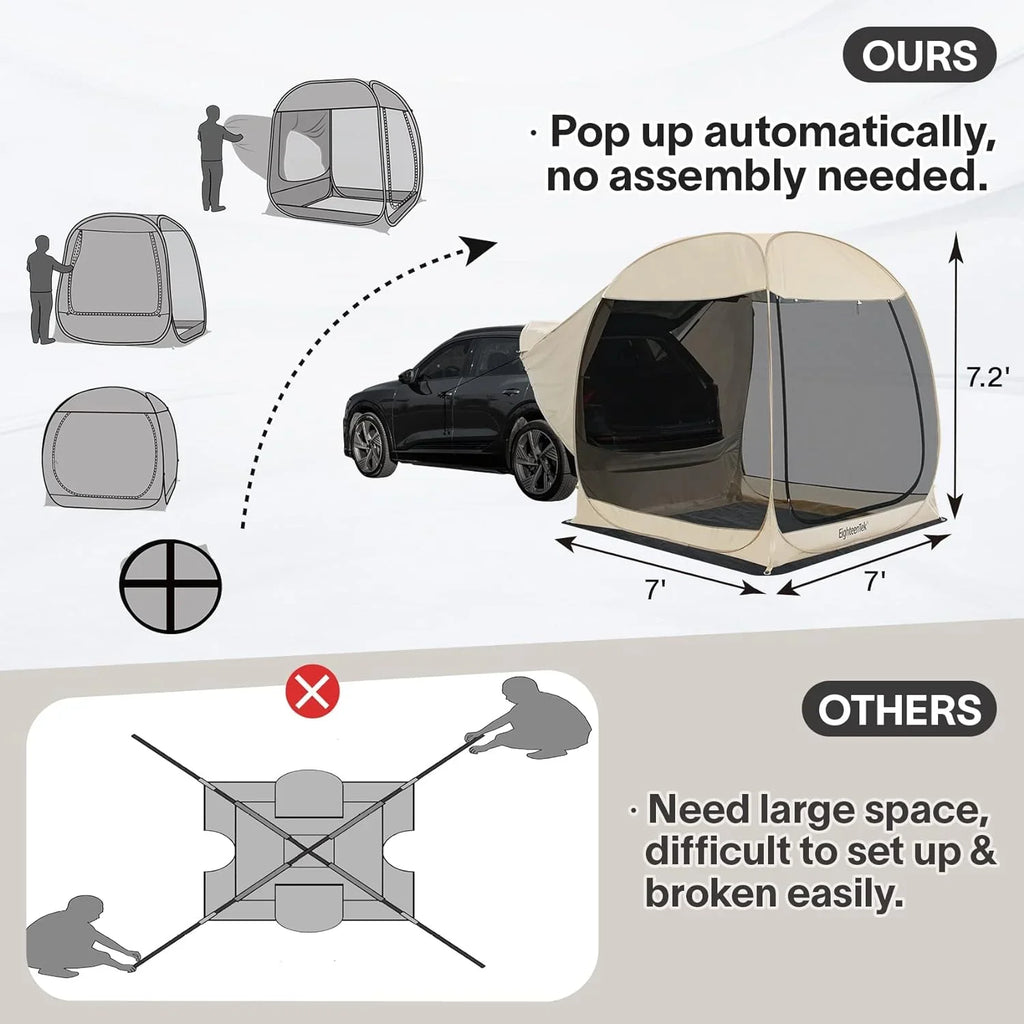 OURS

· Pop up automatically, no assembly needed.

7.2'

EighteenTek

7'

7'

OTHERS

· Need large space, difficult to set up & broken easily.