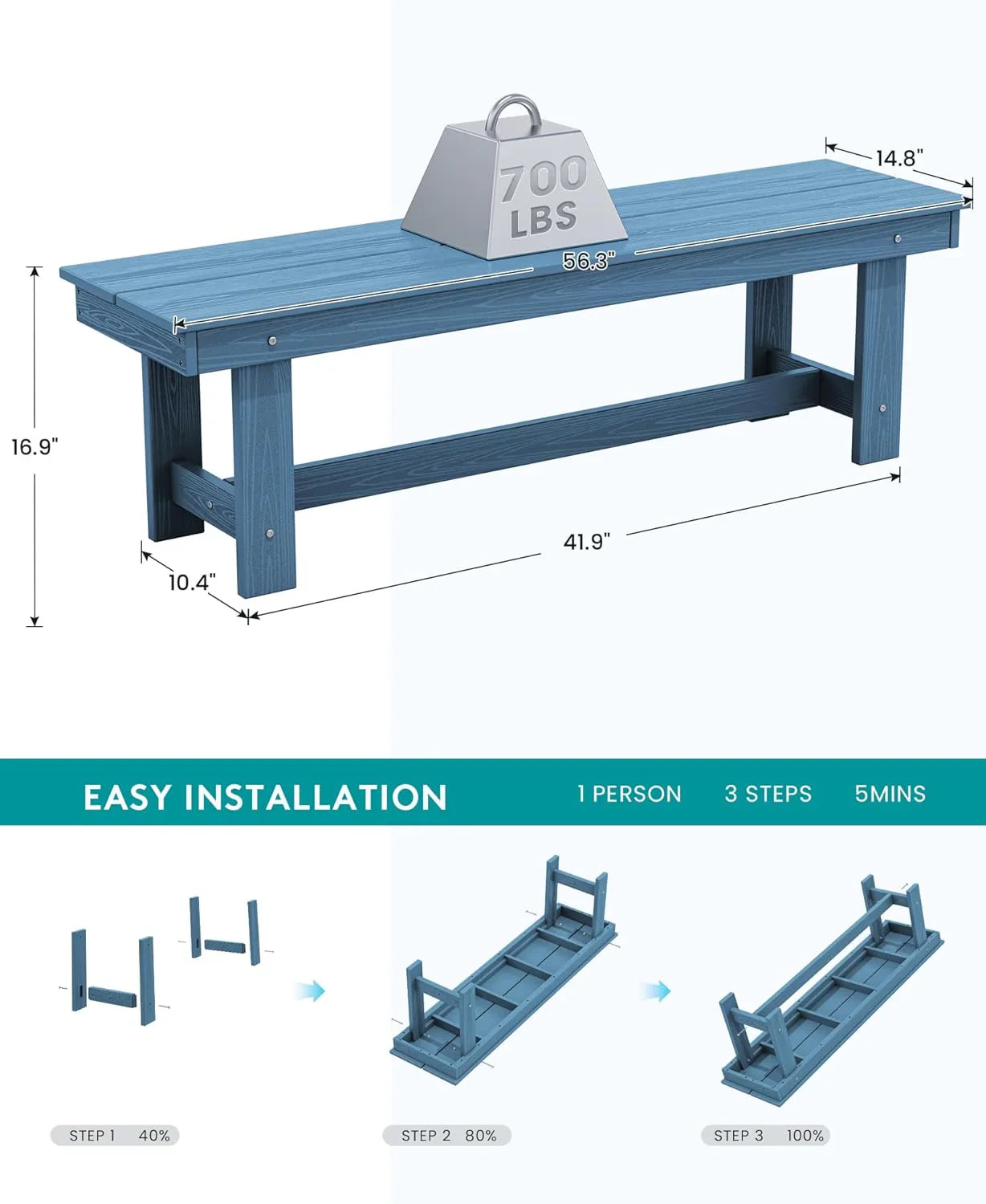 700 LBS

14.8"

56.3"

16.9"

41.9"

10.4"

EASY INSTALLATION

1 PERSON 3 STEPS 5MINS

STEP 1 40%

STEP 2 80%

STEP 3 100%