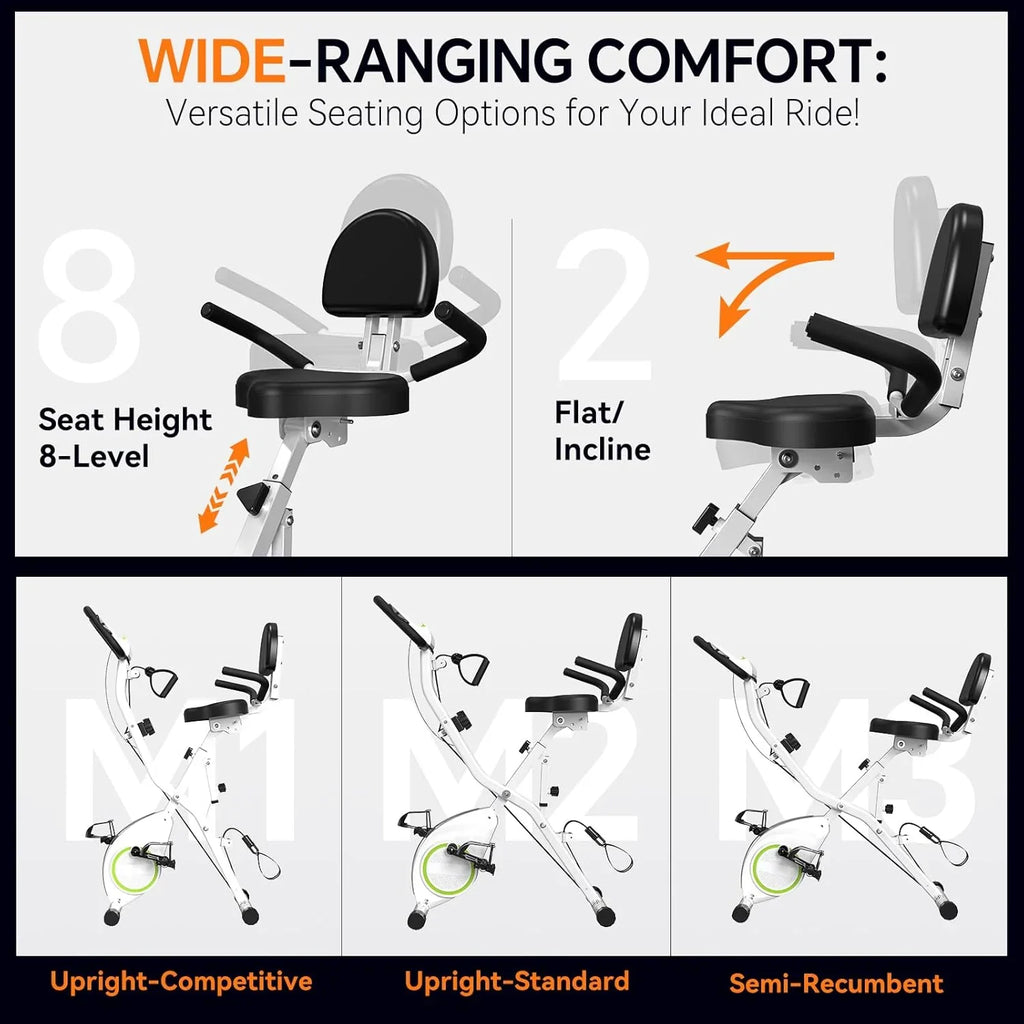 WIDE-RANGING COMFORT:
Versatile Seating Options for Your Ideal Ride!

8
Seat Height 8-Level

2
Flat/ Incline

M1
Upright-Competitive

M2
Upright-Standard

M3
Semi-Recumbent