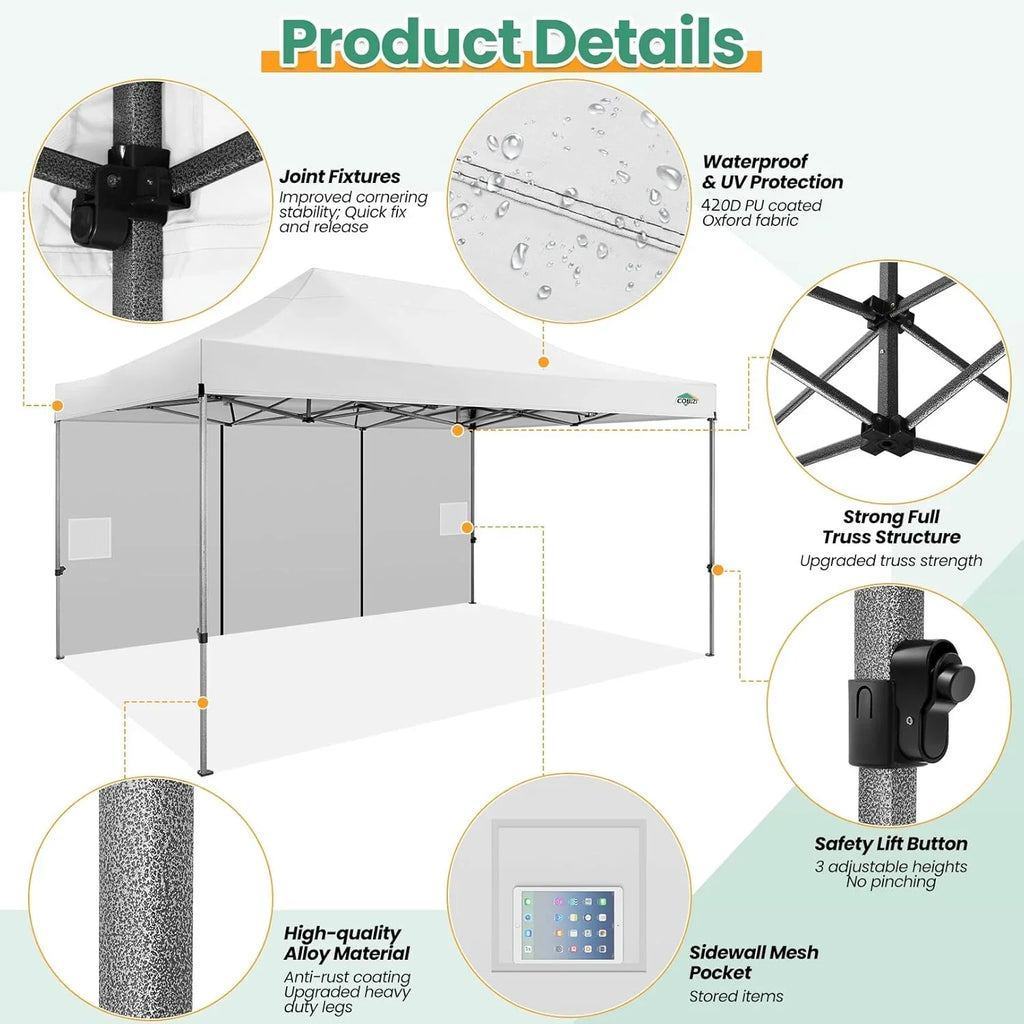 Product Details

Joint Fixtures
Improved cornering stability; Quick fix and release

Waterproof & UV Protection
420D PU coated Oxford fabric

COBIZI

Strong Full Truss Structure
Upgraded truss strength

Safety Lift Button
3 adjustable heights
No pinching

High-quality Alloy Material
Anti-rust coating
Upgraded heavy duty legs

Sidewall Mesh Pocket
Stored items