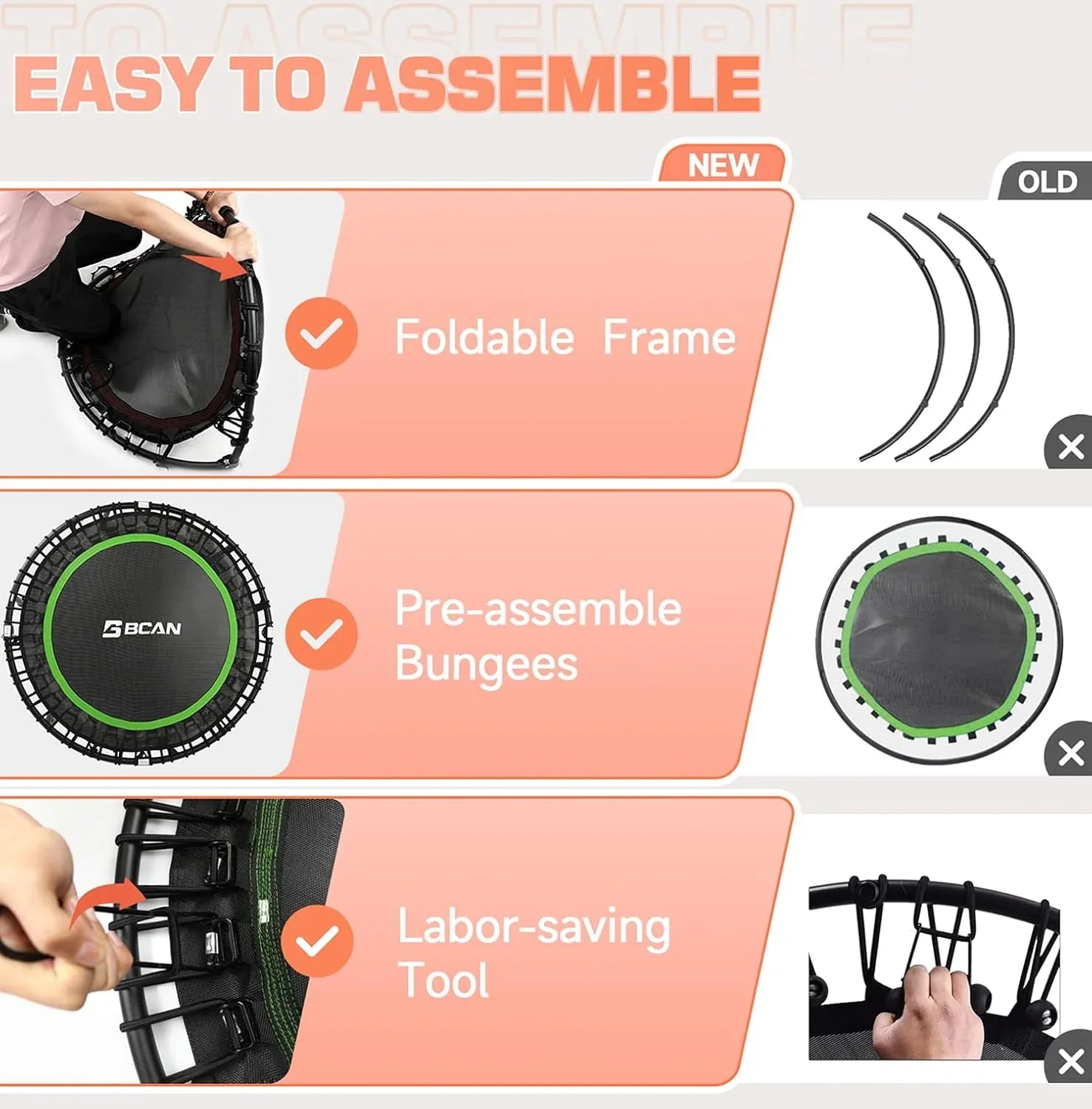 TO ASSEMBLE

EASY TO ASSEMBLE

NEW

OLD

Foldable Frame

BCAN

Pre-assemble Bungees

Labor-saving Tool