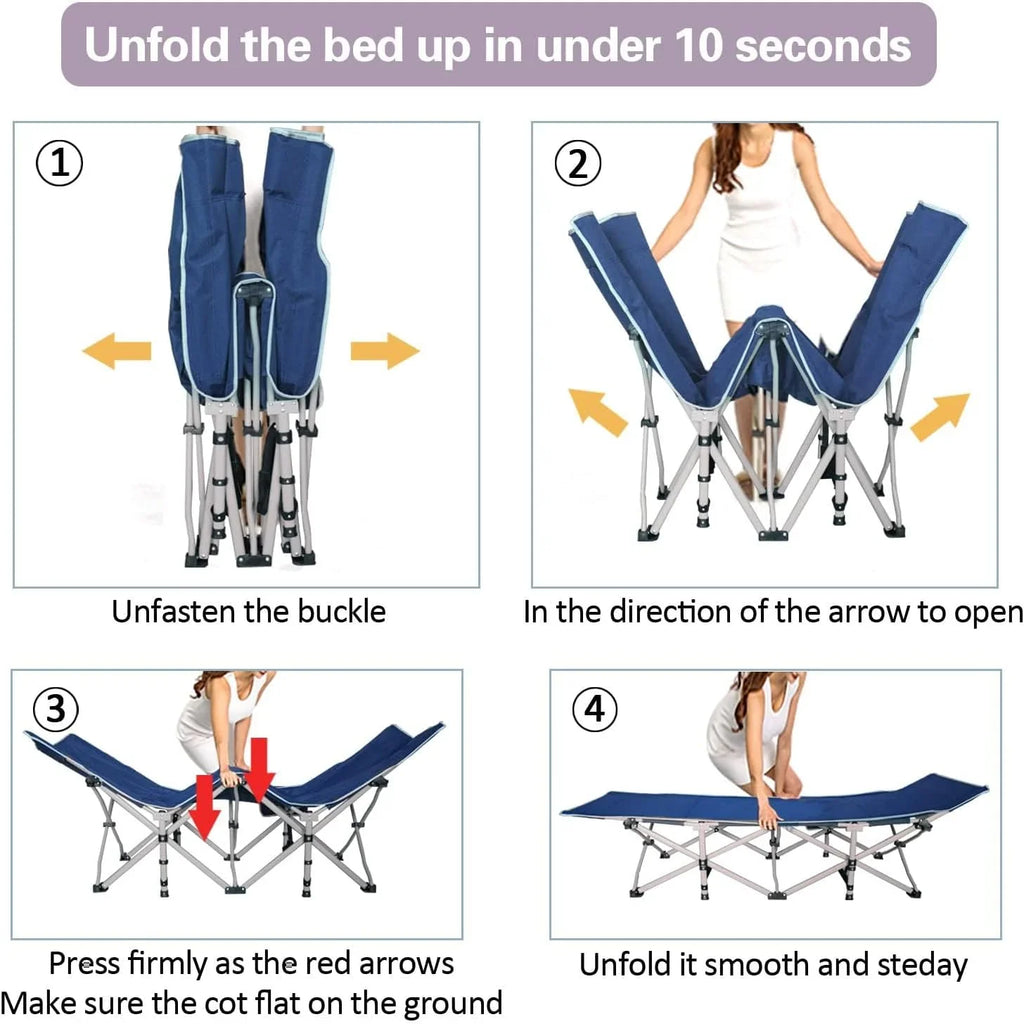 Unfold the bed up in under 10 seconds

①

Unfasten the buckle

②

In the direction of the arrow to open

③

Press firmly as the red arrows
Make sure the cot flat on the ground

④

Unfold it smooth and steday