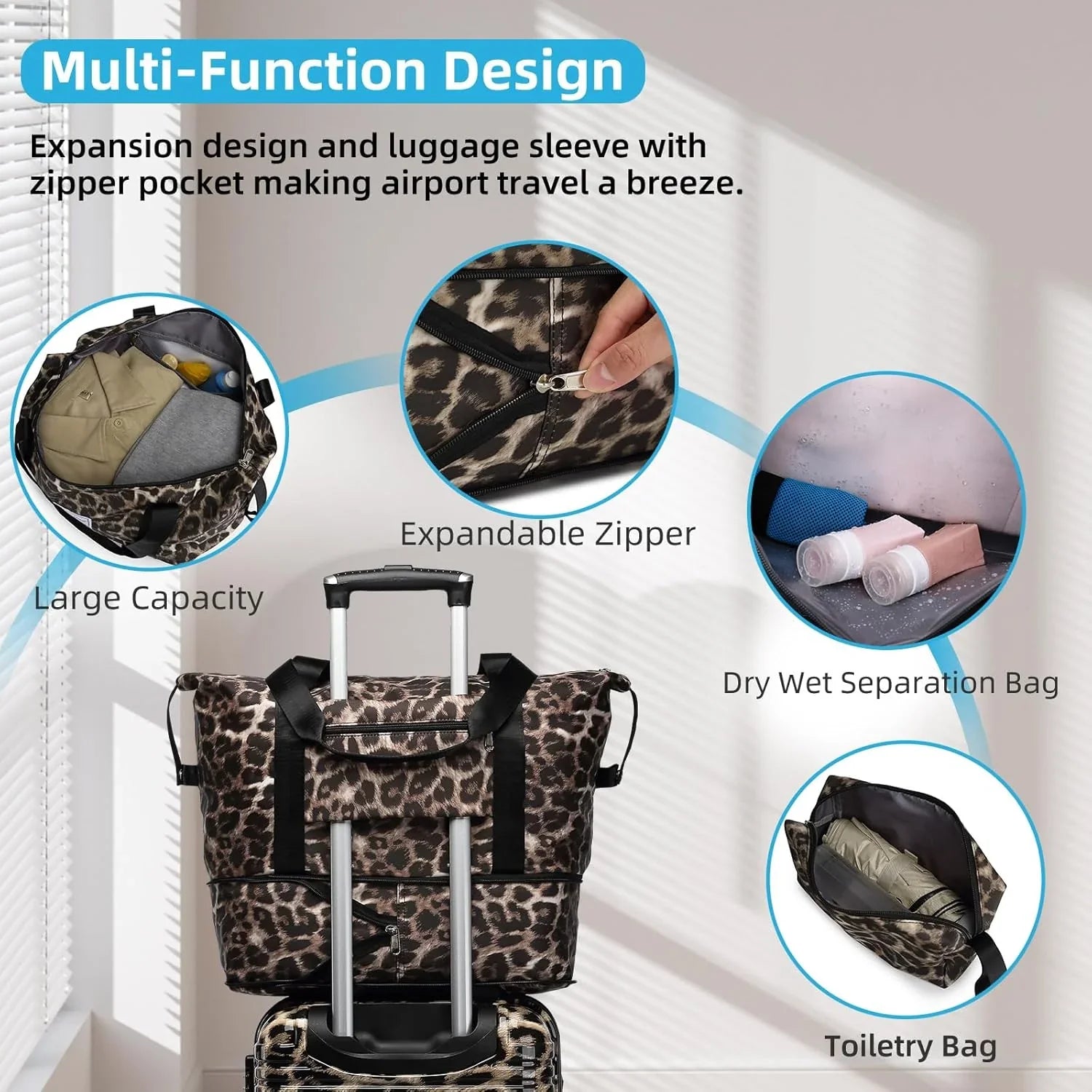 Multi-Function Design

Expansion design and luggage sleeve with zipper pocket making airport travel a breeze.

Expandable Zipper

Large Capacity

Dry Wet Separation Bag

Toiletry Bag