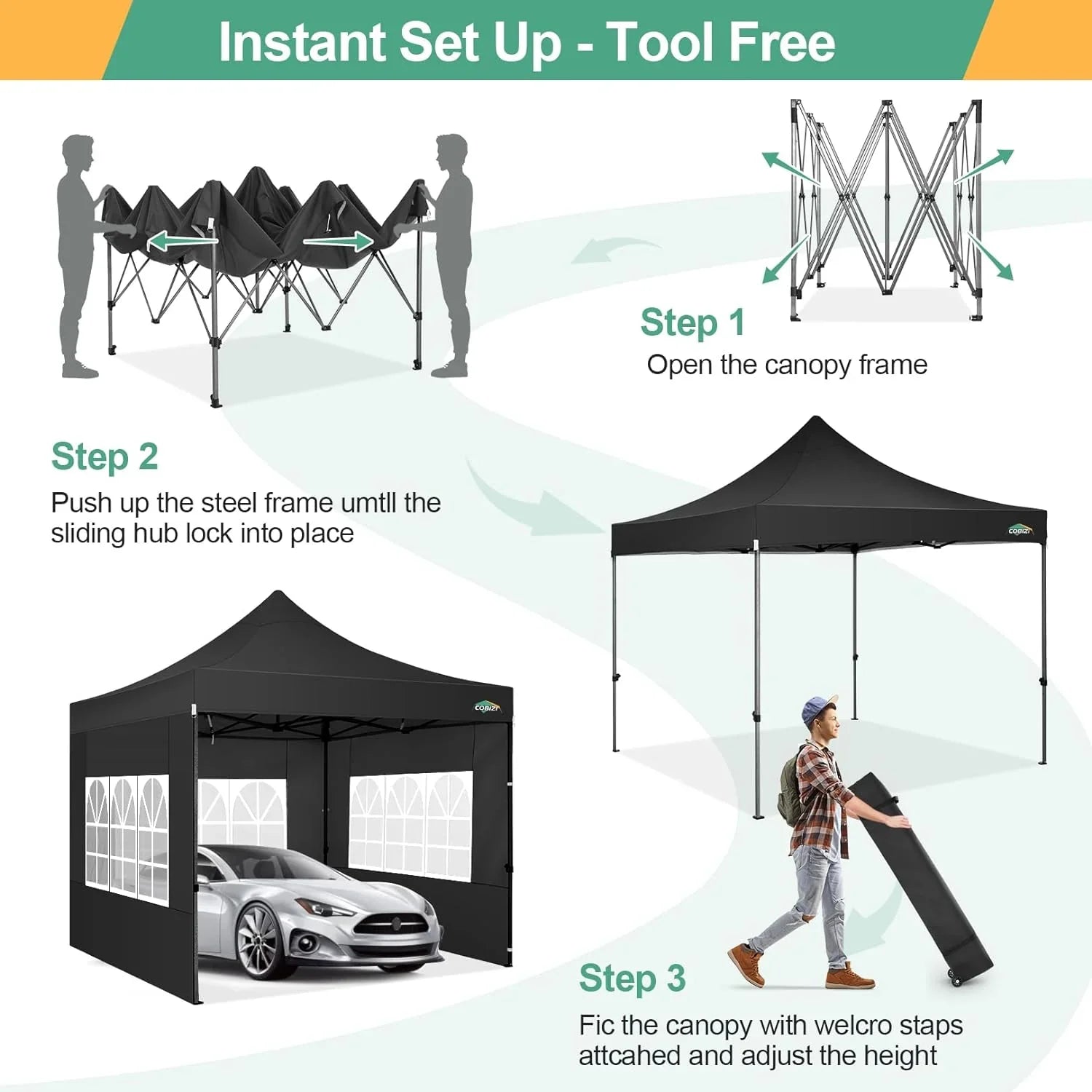 Instant Set Up - Tool Free

Step 1
Open the canopy frame

Step 2
Push up the steel frame umtll the sliding hub lock into place

COBIZI

COBIZI

Step 3
Fic the canopy with welcro staps attcahed and adjust the height