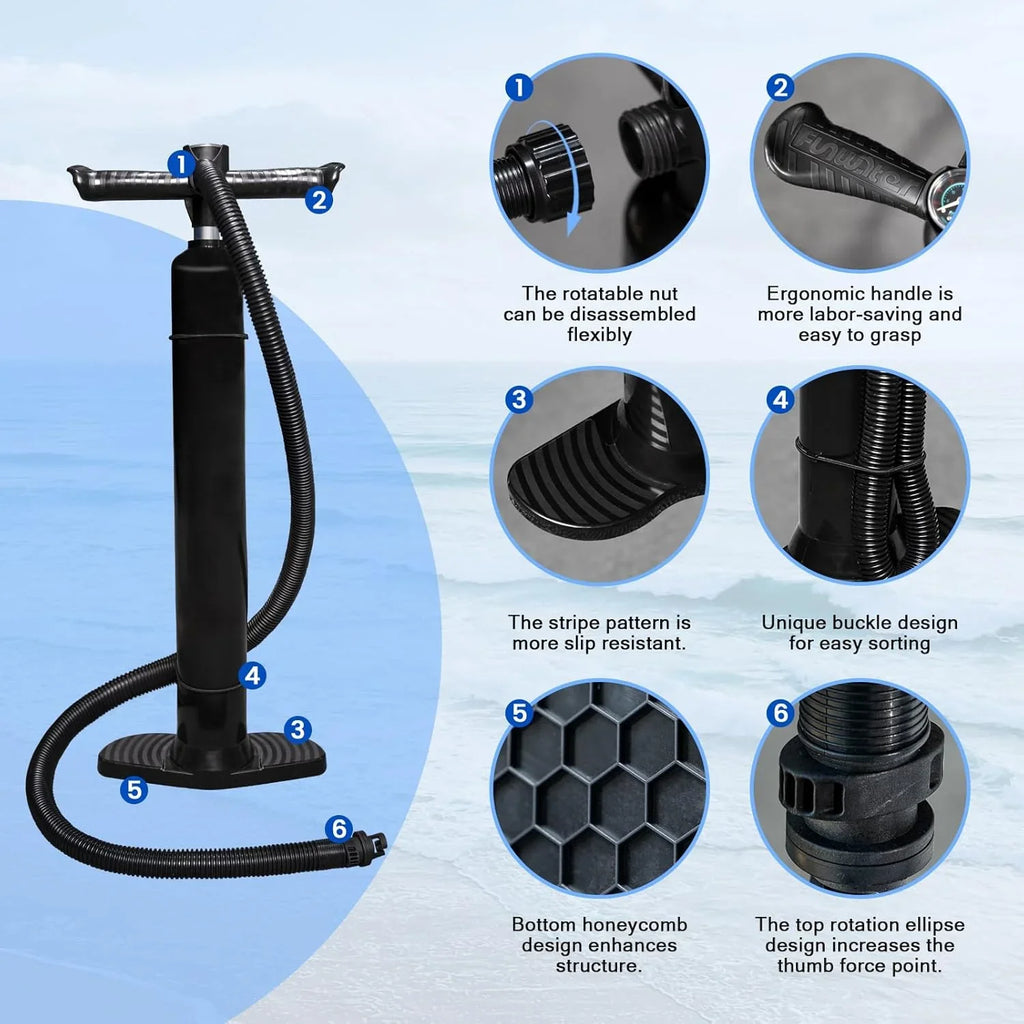 1
2
4
3
5
6

1
The rotatable nut can be disassembled flexibly

2
FUNWATER
Ergonomic handle is more labor-saving and easy to grasp

3
The stripe pattern is more slip resistant.

4
Unique buckle design for easy sorting

5
Bottom honeycomb design enhances structure.

6
The top rotation ellipse design increases the thumb force point.