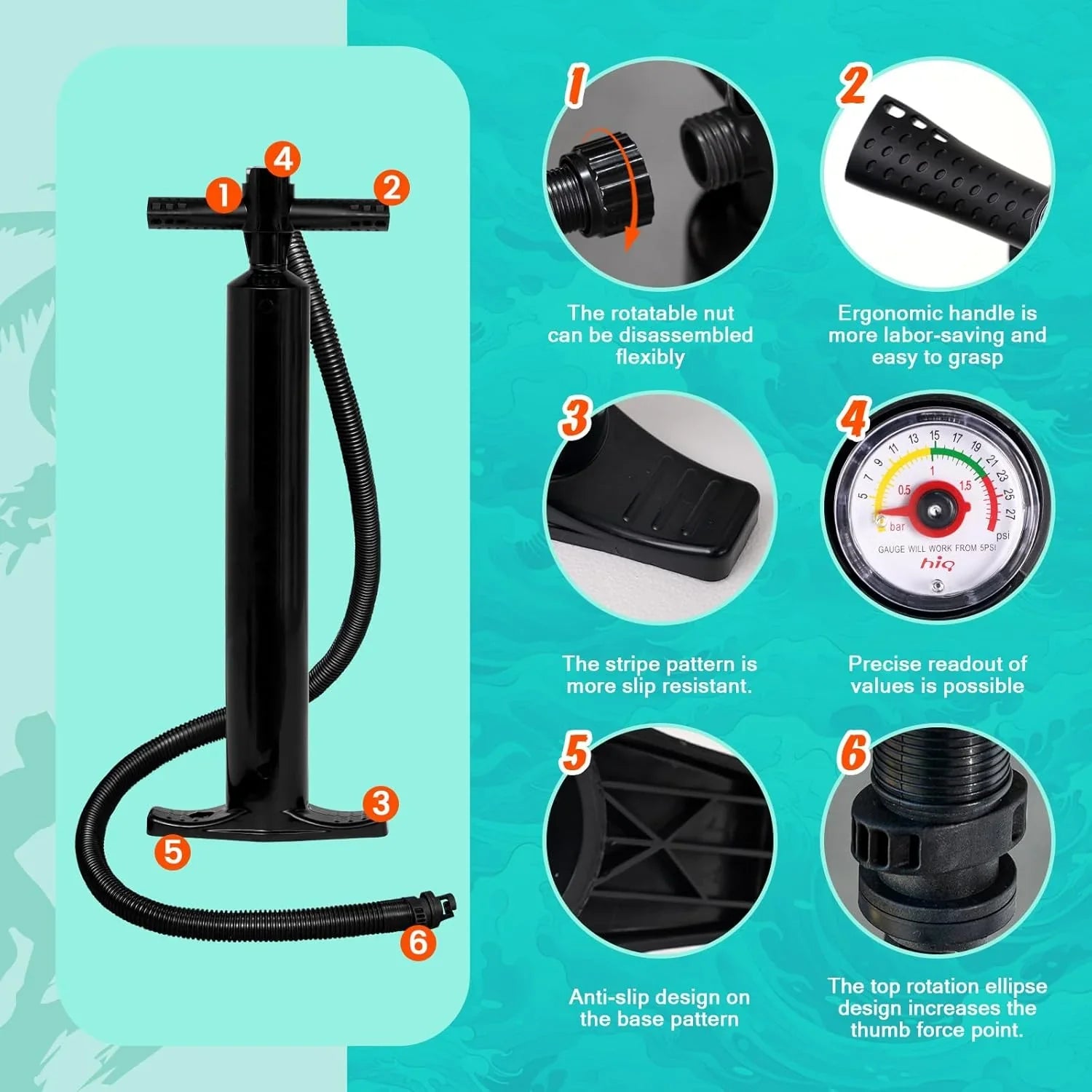 4
1
2
3
5
6

1
The rotatable nut can be disassembled flexibly

2
Ergonomic handle is more labor-saving and easy to grasp

3
The stripe pattern is more slip resistant.

4
5 7 9 11 13 15 17 19 21 23 25 27
0.5 1 1.5
bar
psi
GAUGE WILL WORK FROM 5PSI
hiq
Precise readout of values is possible

5
Anti-slip design on the base pattern

6
The top rotation ellipse design increases the thumb force point.