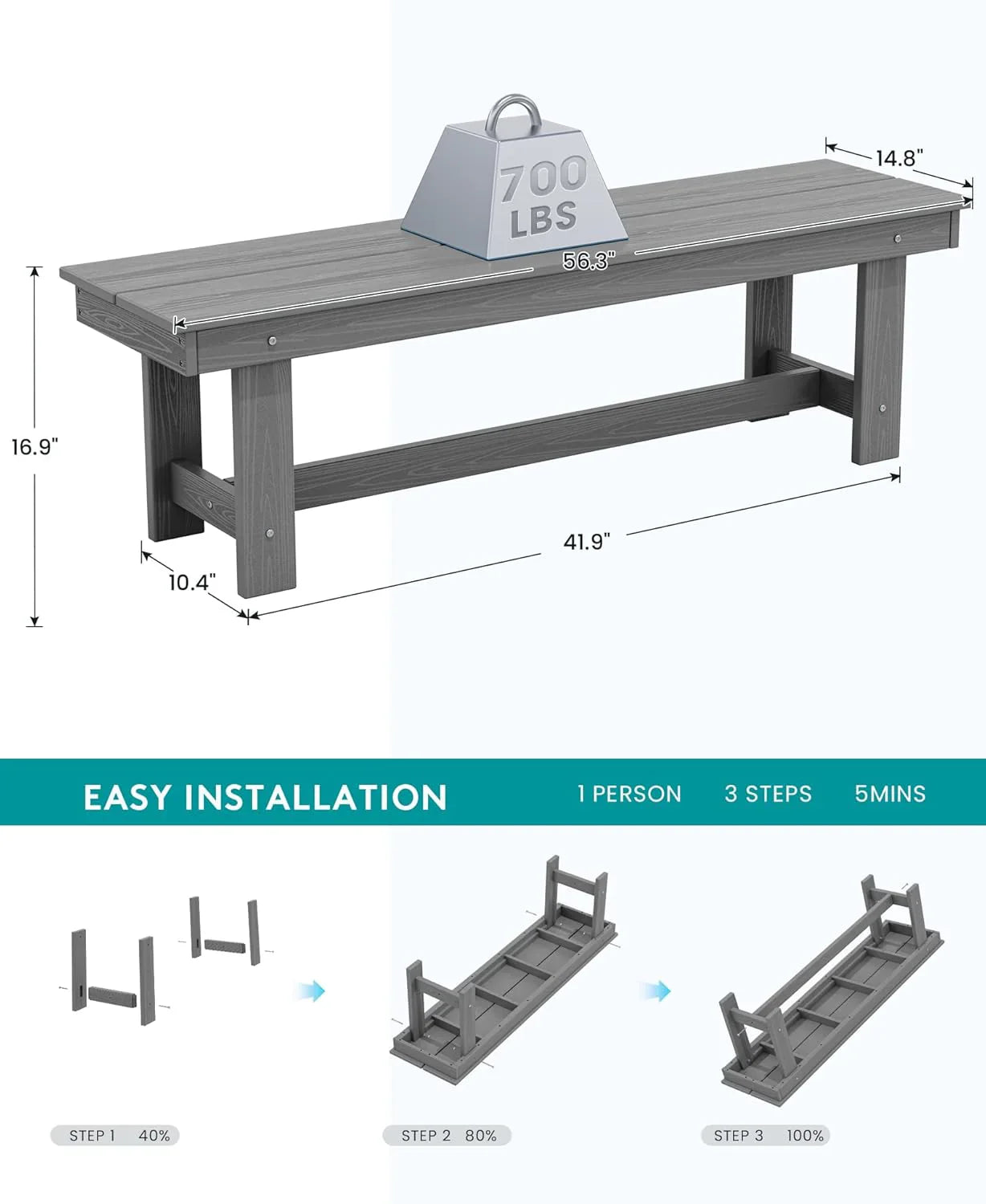 700 LBS

14.8"

56.3"

16.9"

41.9"

10.4"

EASY INSTALLATION

1 PERSON

3 STEPS

5MINS

STEP 1 40%

STEP 2 80%

STEP 3 100%