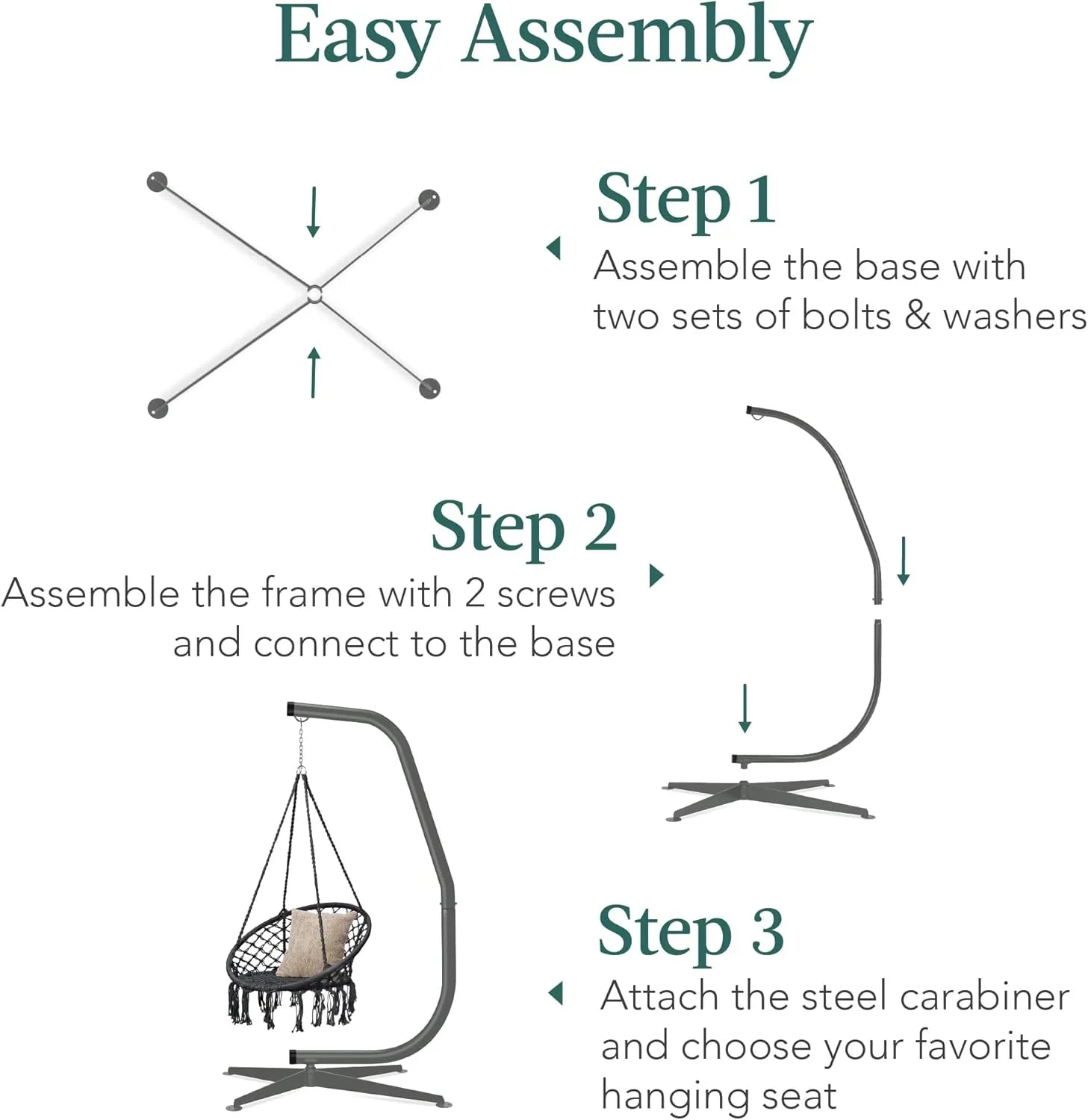 Easy Assembly

Step 1
Assemble the base with two sets of bolts & washers

Step 2
Assemble the frame with 2 screws and connect to the base

Step 3
Attach the steel carabiner and choose your favorite hanging seat